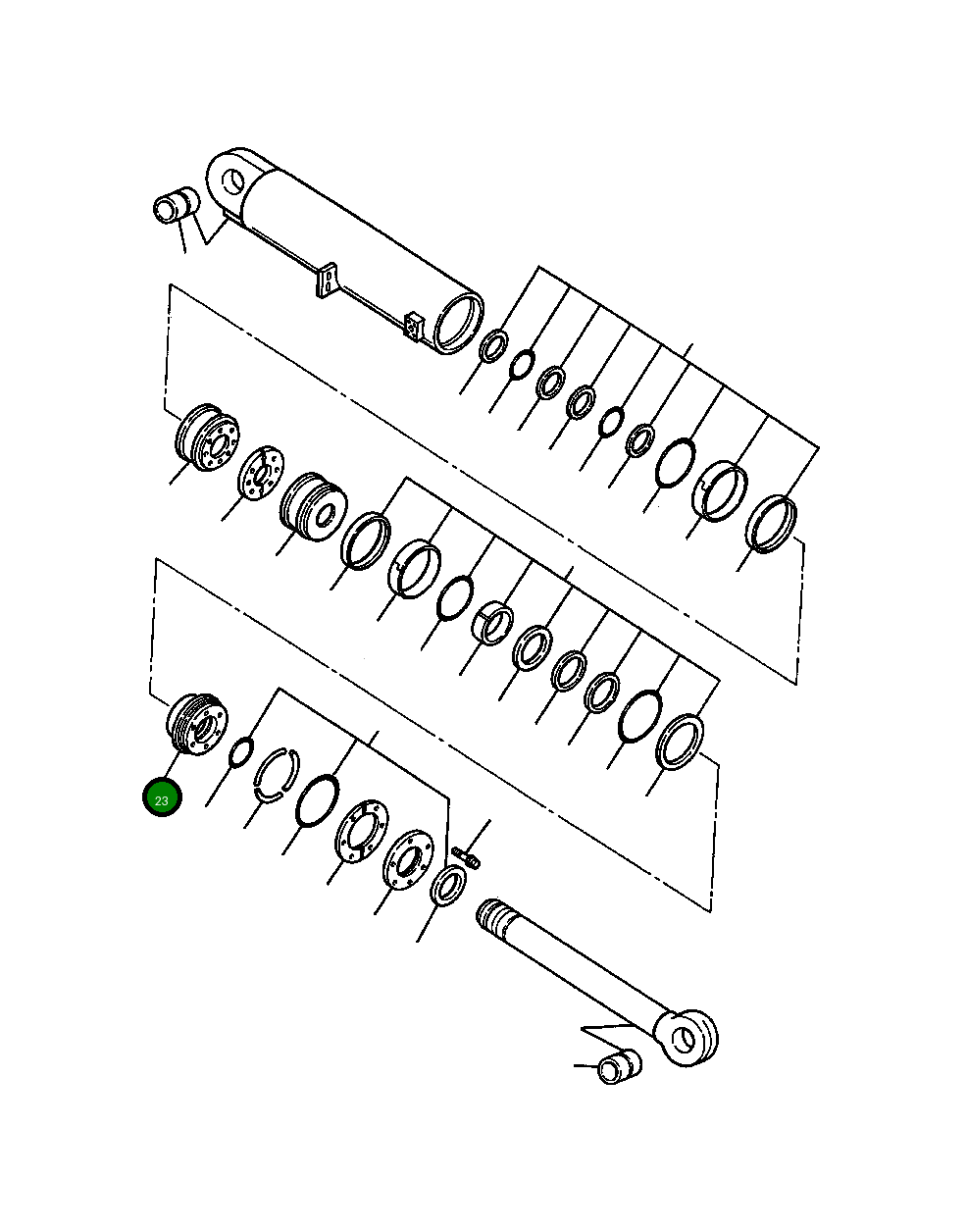 23