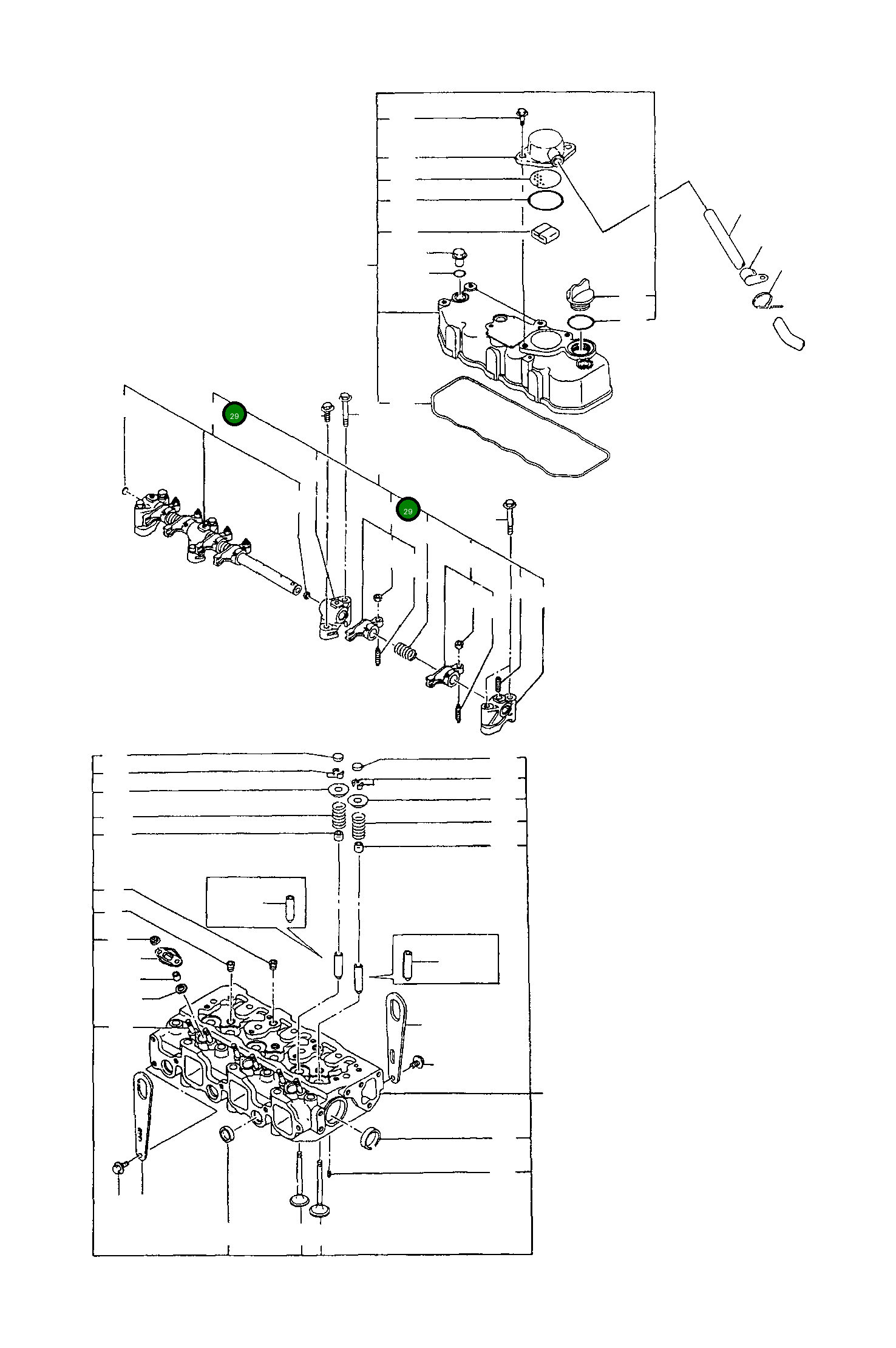 29

29