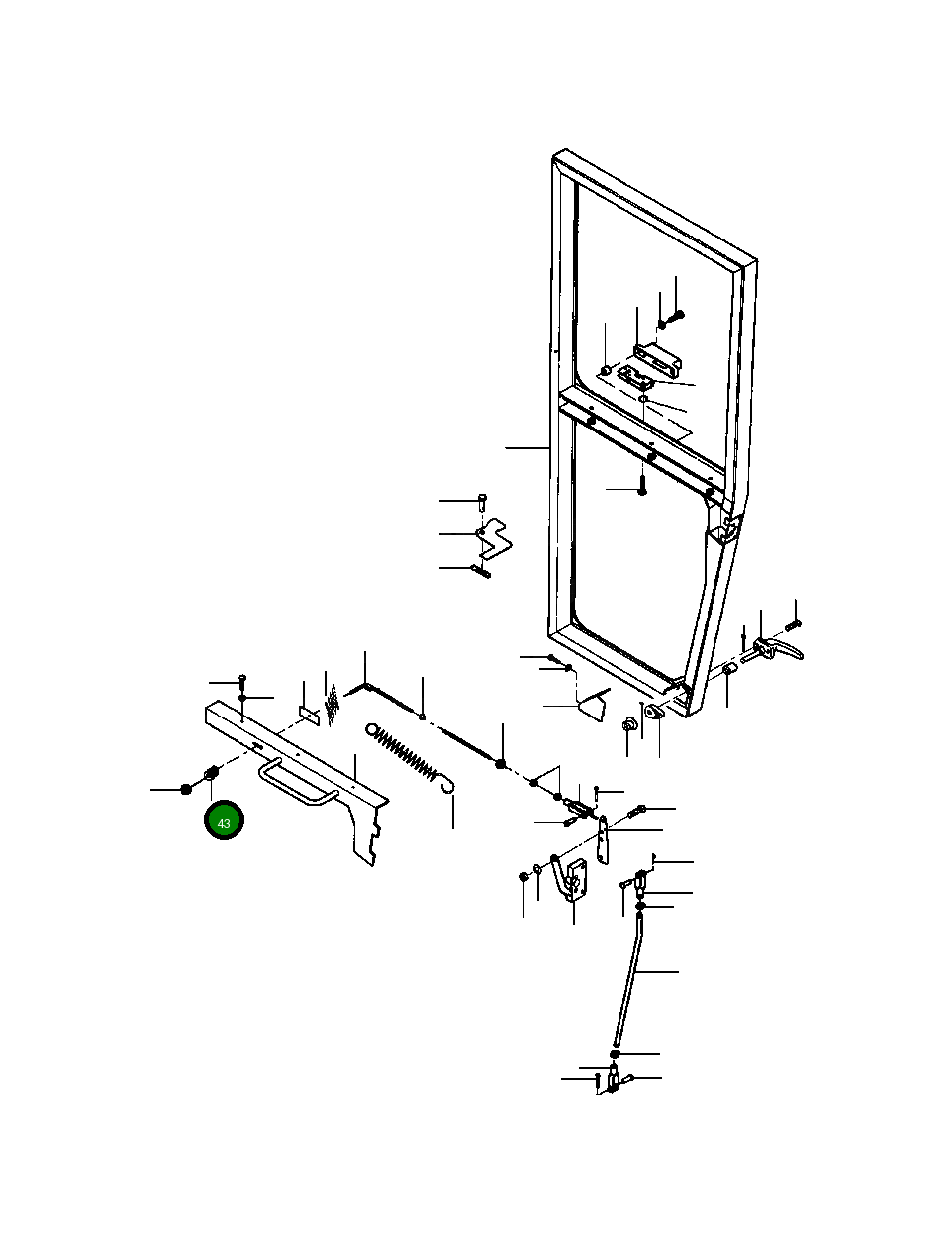 43