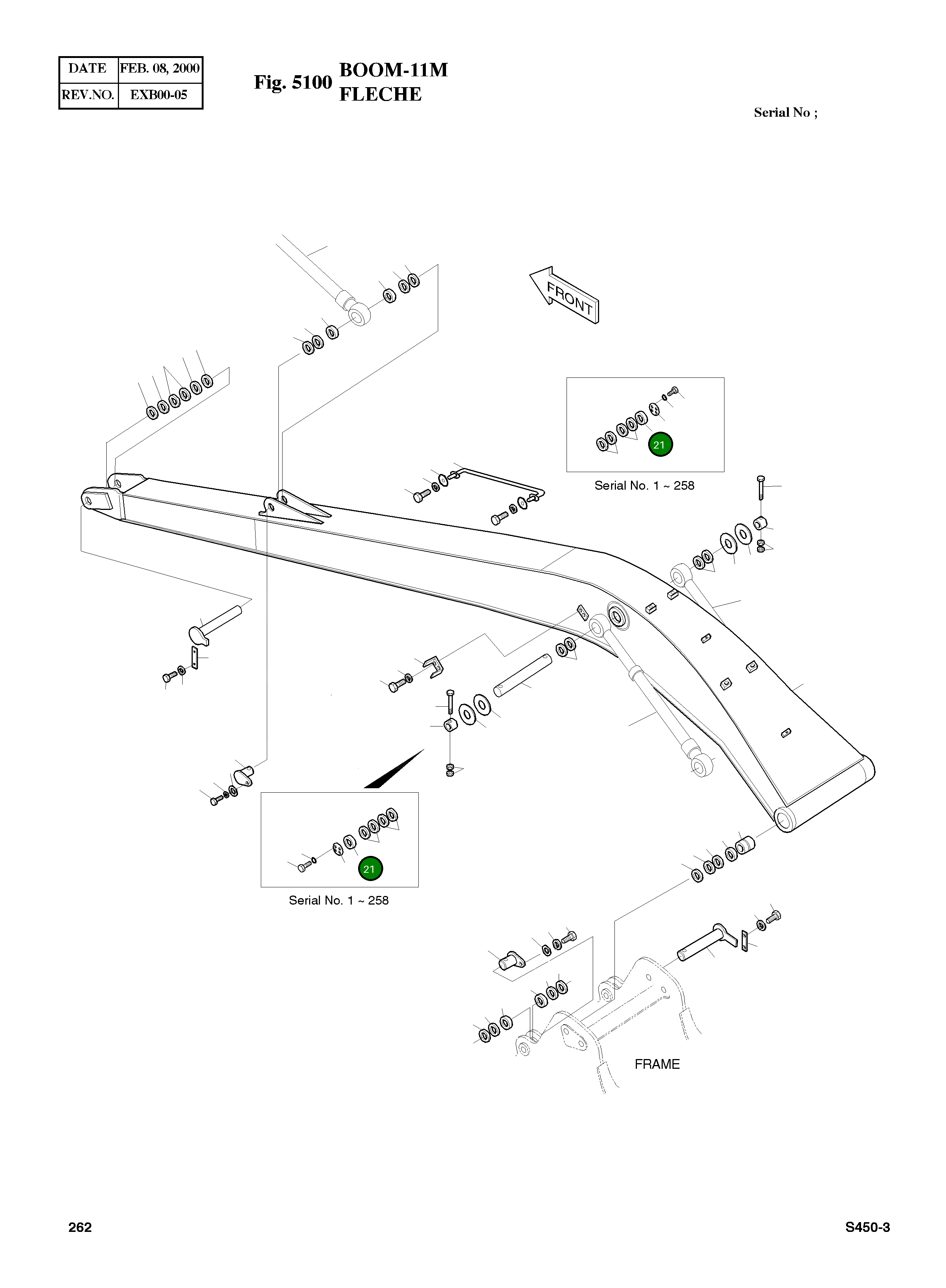 | DATE | FEB. 08, 2000 |
|---|---|
| REV.NO. | EXB00-05 |

Fig. 5100 BOOM-11M FLECHE

Serial No ;

FRONT

21

Serial No. 1 ~ 258

21

Serial No. 1 ~ 258

FRAME

262

S450-3