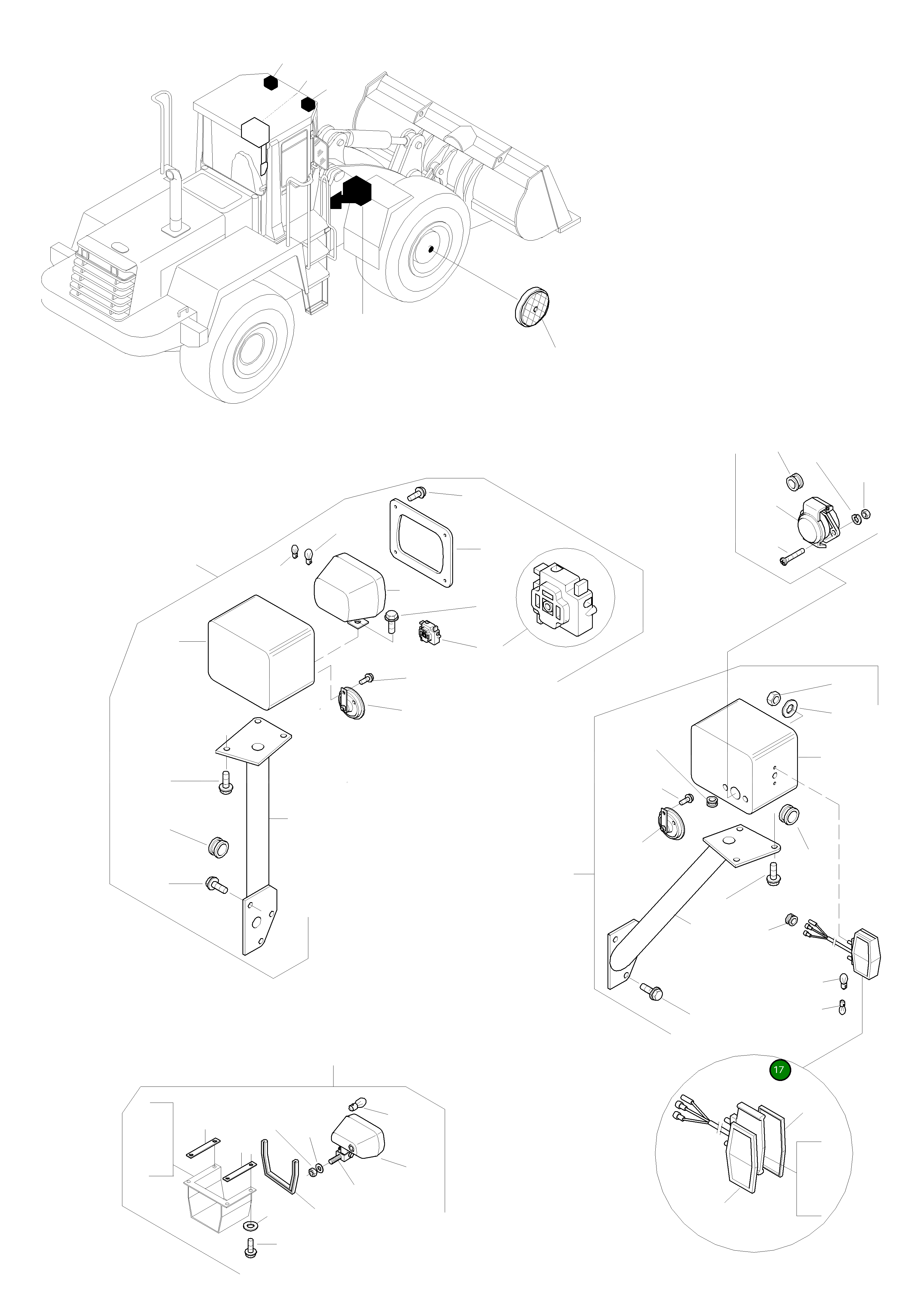 17