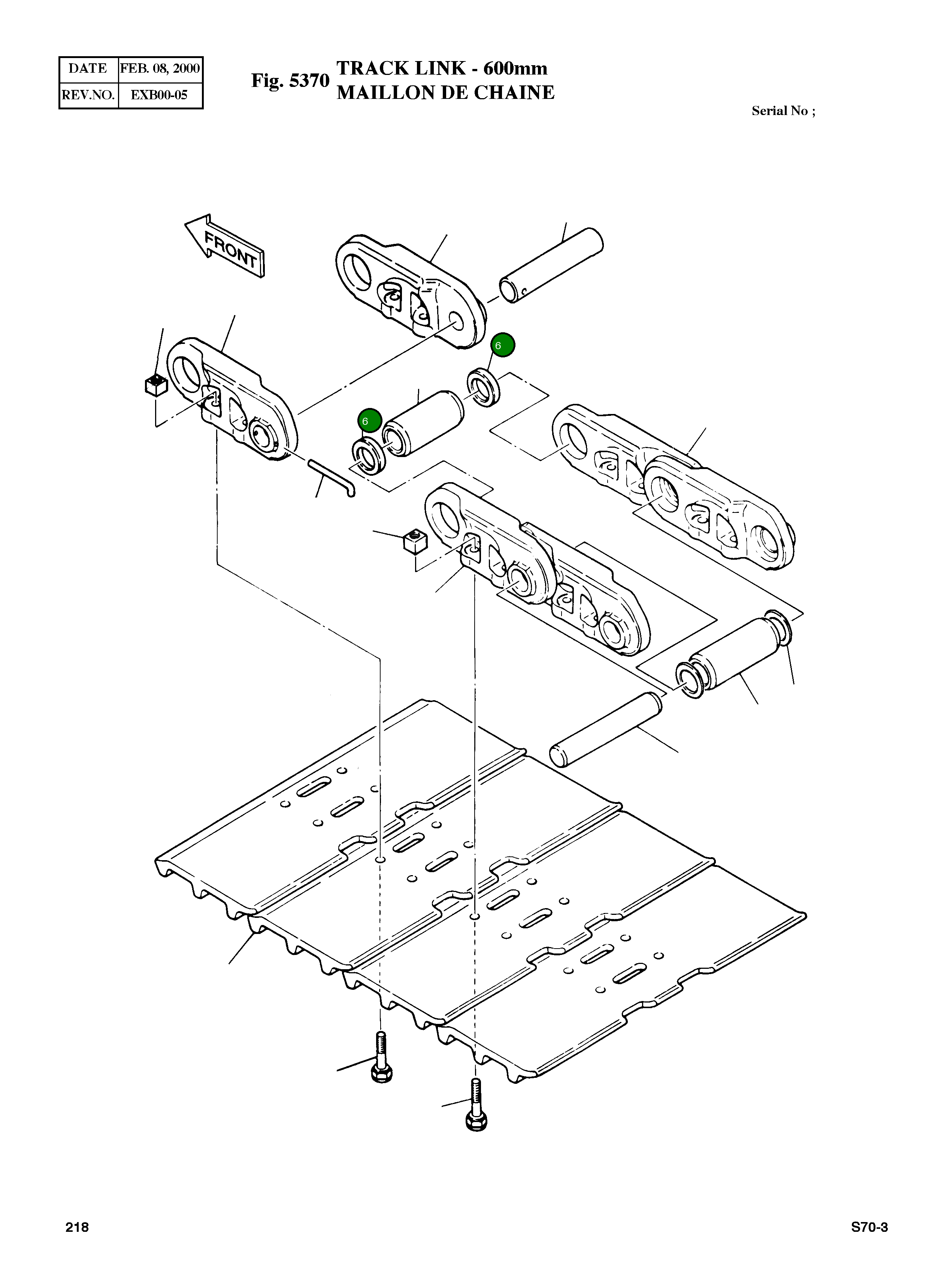 | DATE | FEB. 08, 2000 |
|---|---|
| REV.NO. | EXB00-05 |

Fig. 5370 TRACK LINK - 600mm
MAILLON DE CHAINE

Serial No ;

FRONT

6

6

218

S70-3