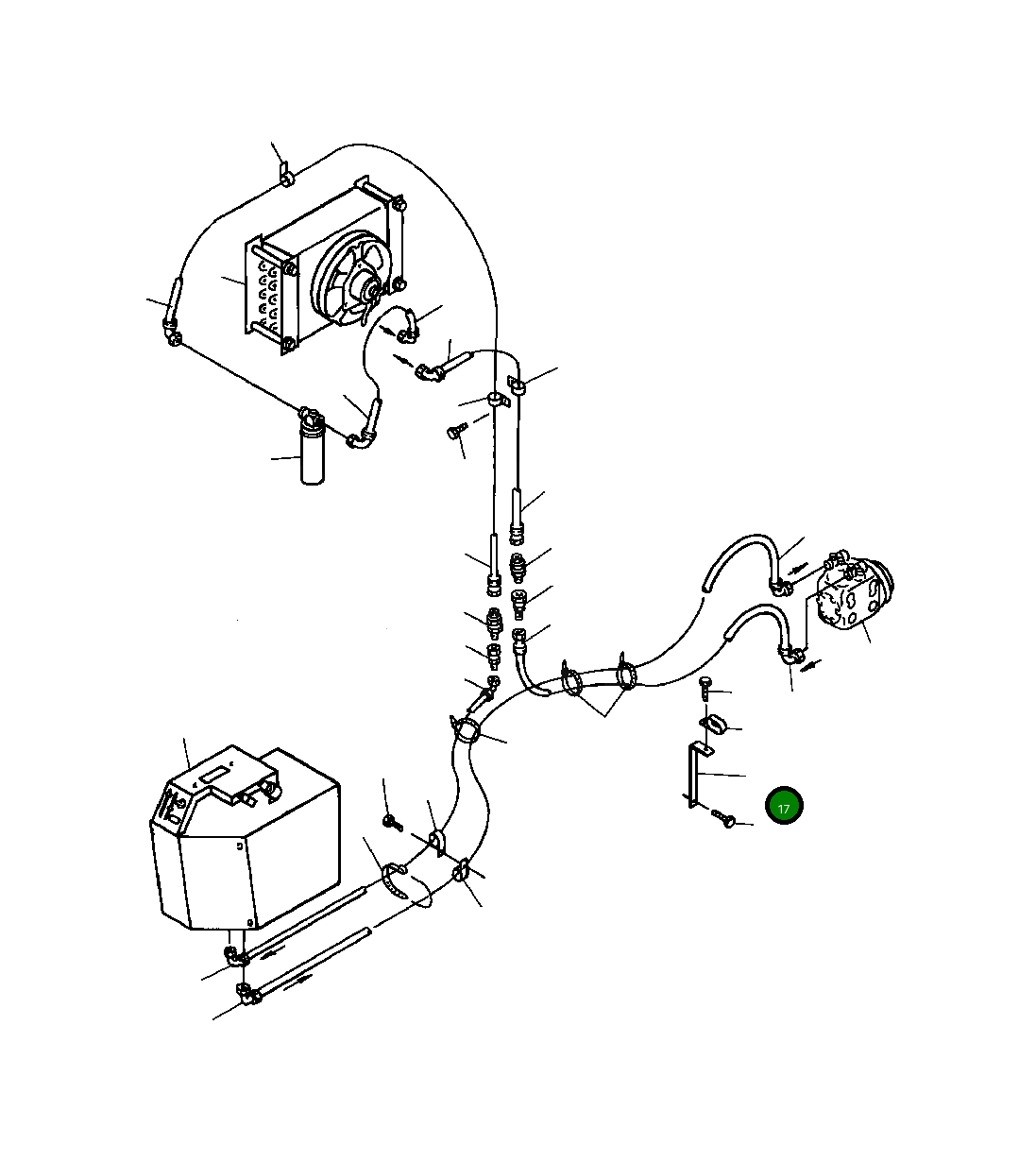 17