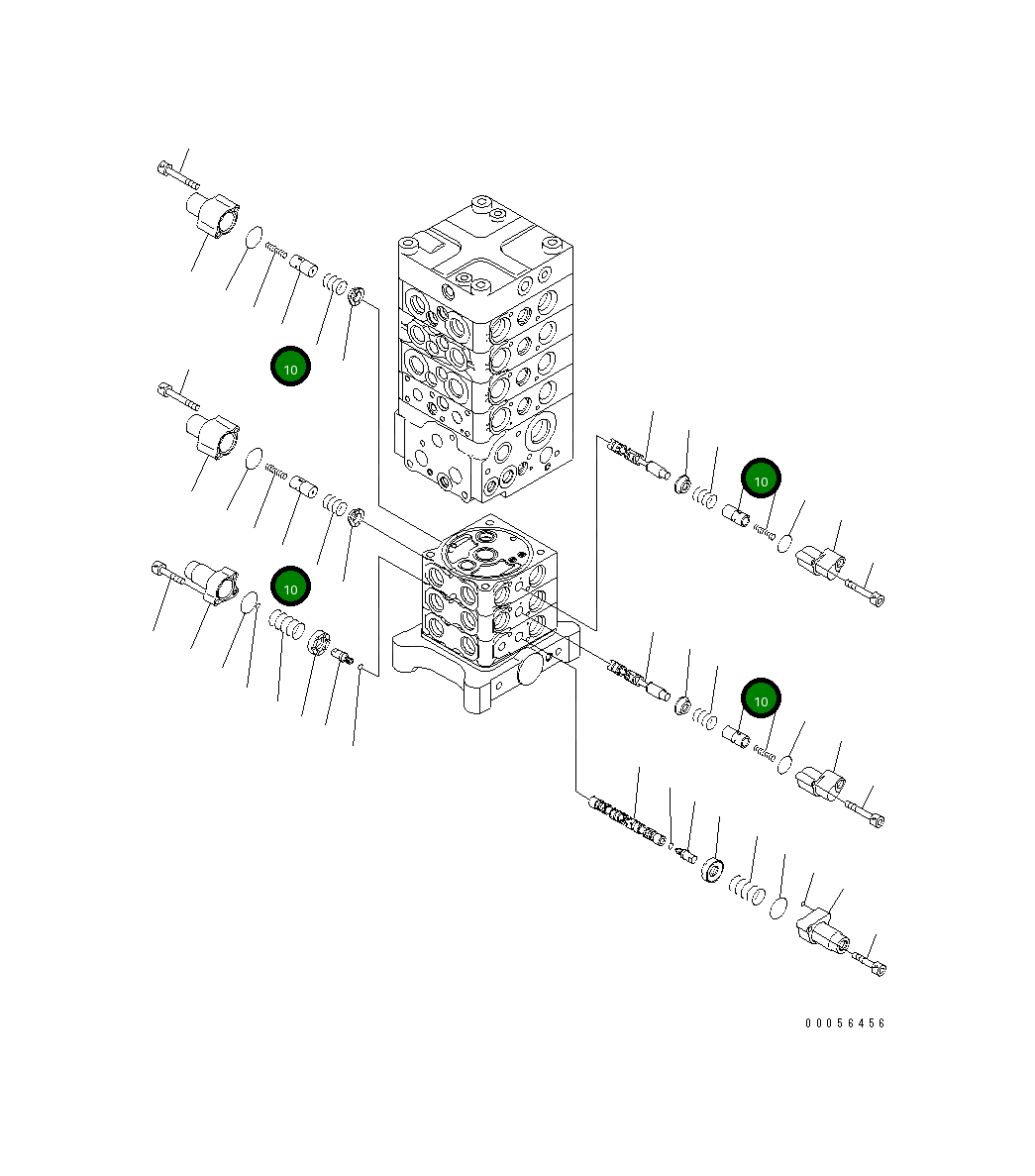 10

10

10

10

00056456