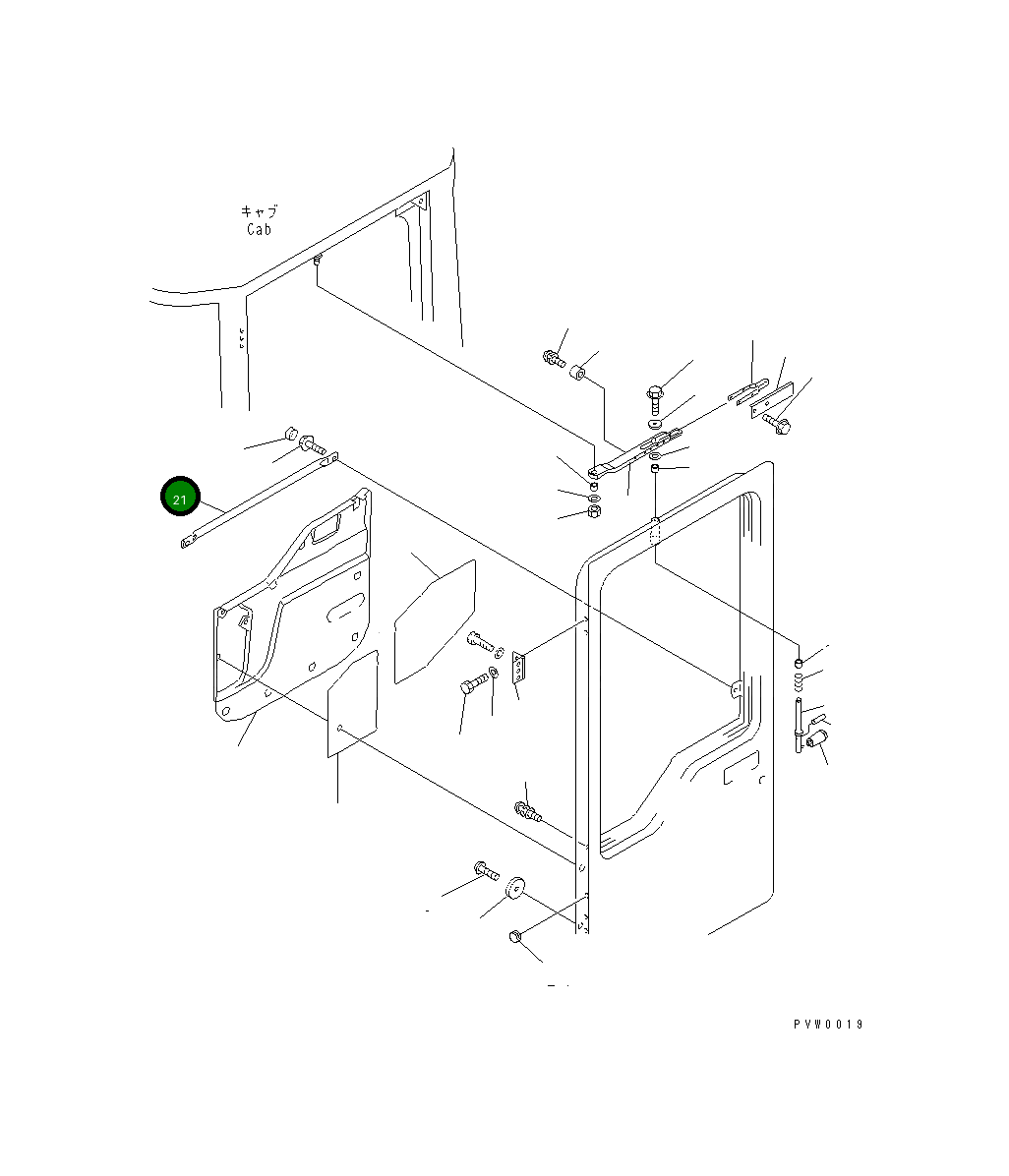 キャブ
Cab

21

PVW0019