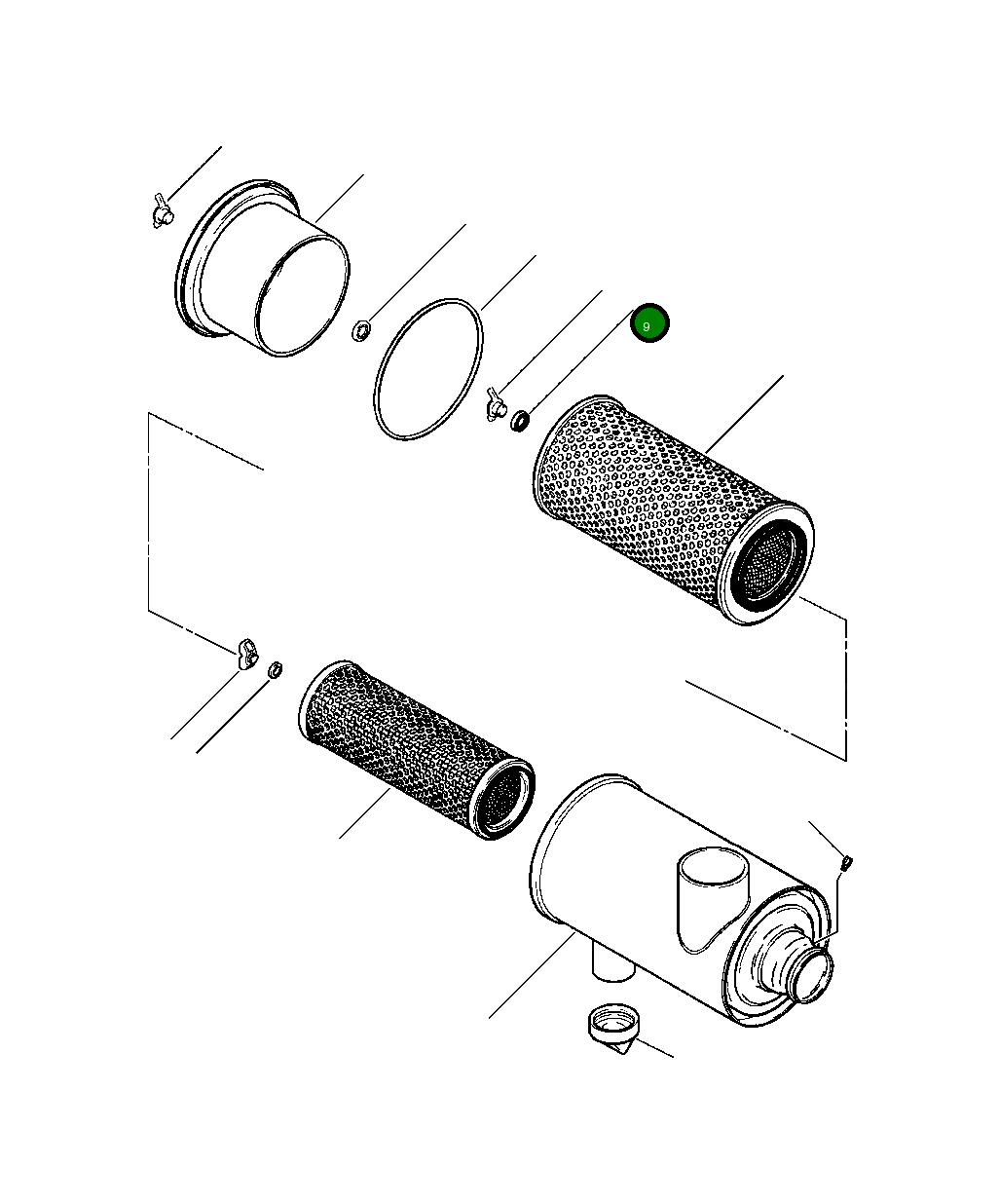 9