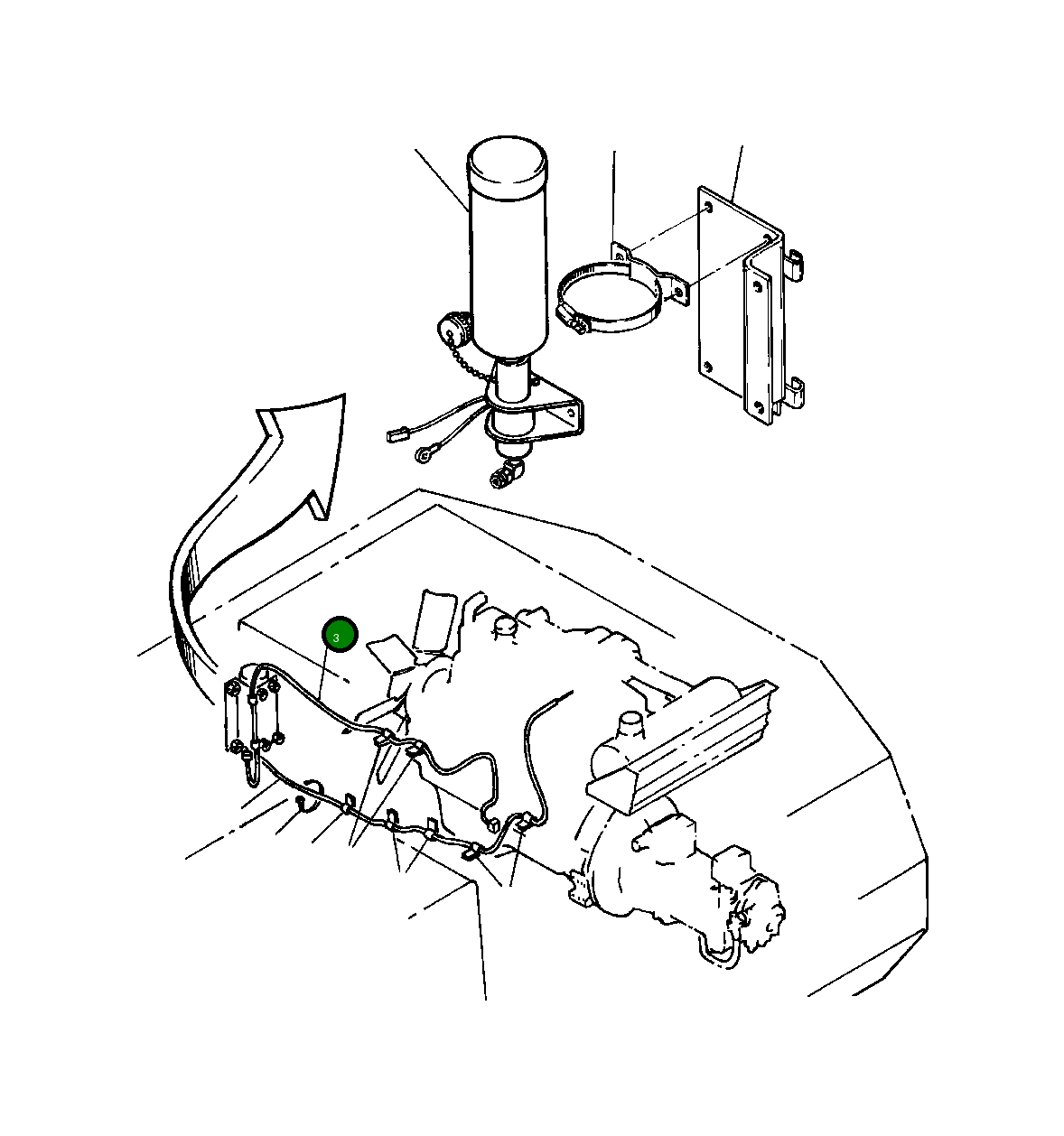 3