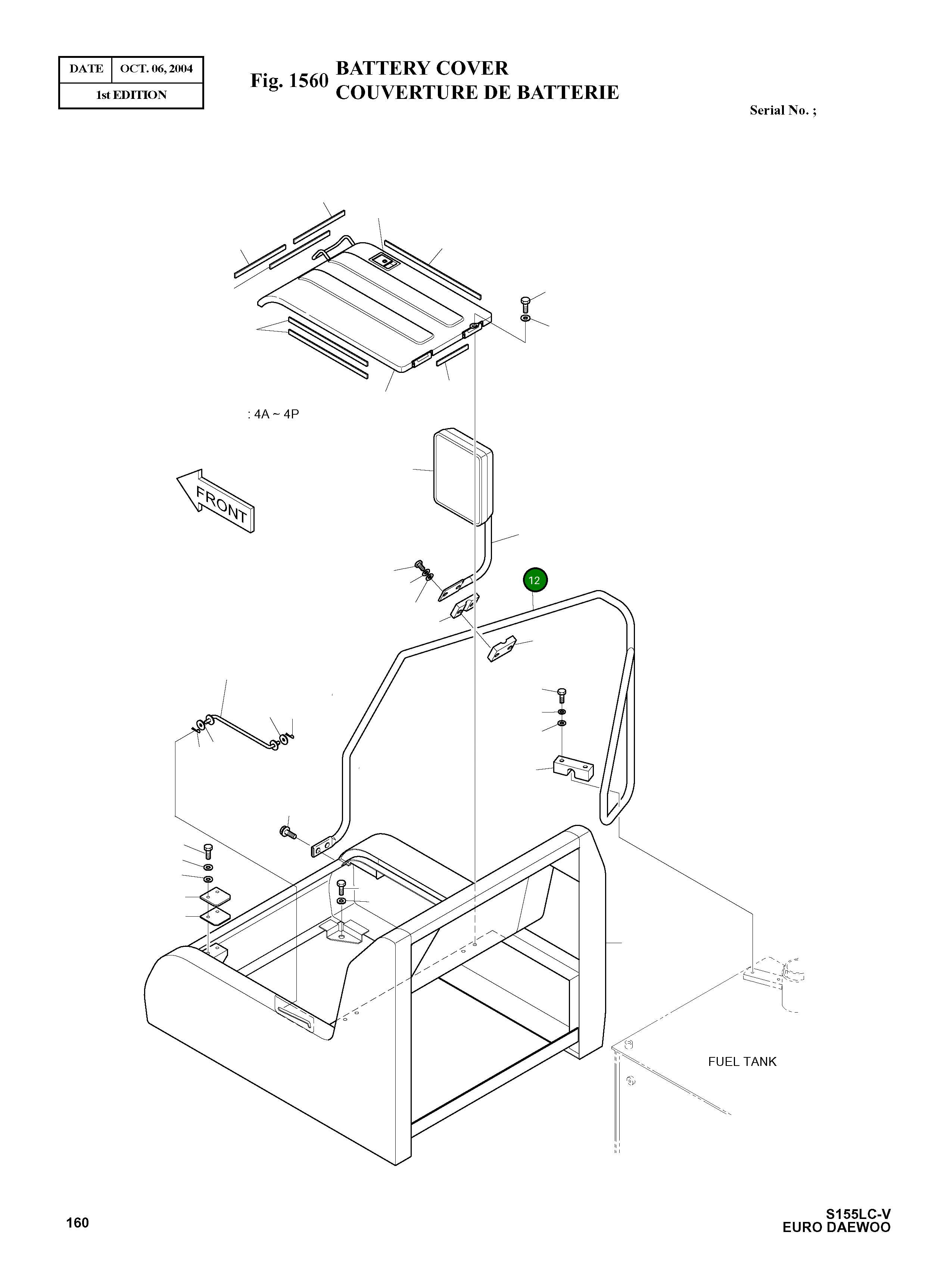 | DATE | OCT. 06, 2004 |
|---|---|
| 1st EDITION | |

Fig. 1560 BATTERY COVER
COUVERTURE DE BATTERIE

Serial No. ;

: 4A ~ 4P

FRONT

12

FUEL TANK

160

S155LC-V
EURO DAEWOO