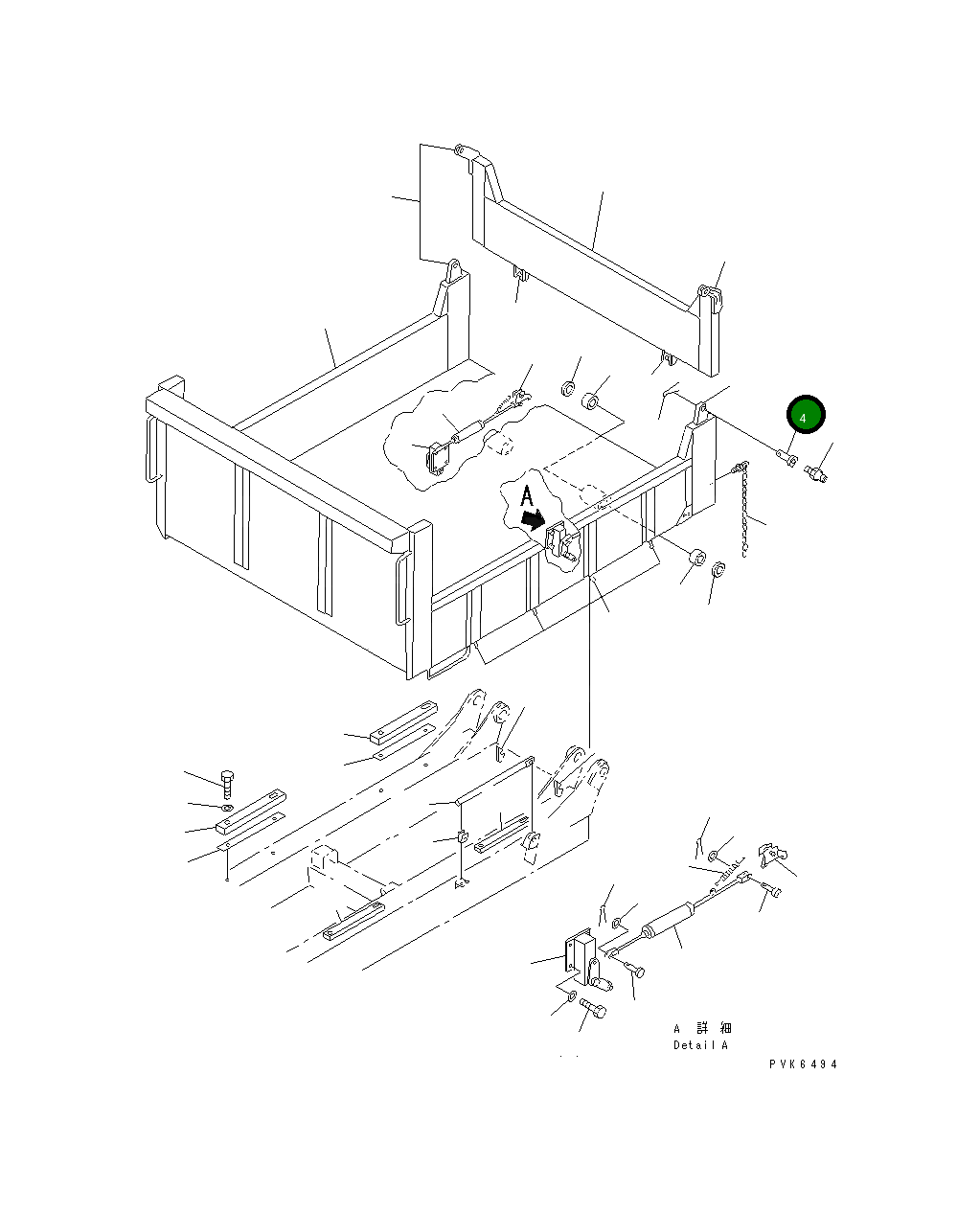 4

A

A 詳 細
Detail A

PVK6494