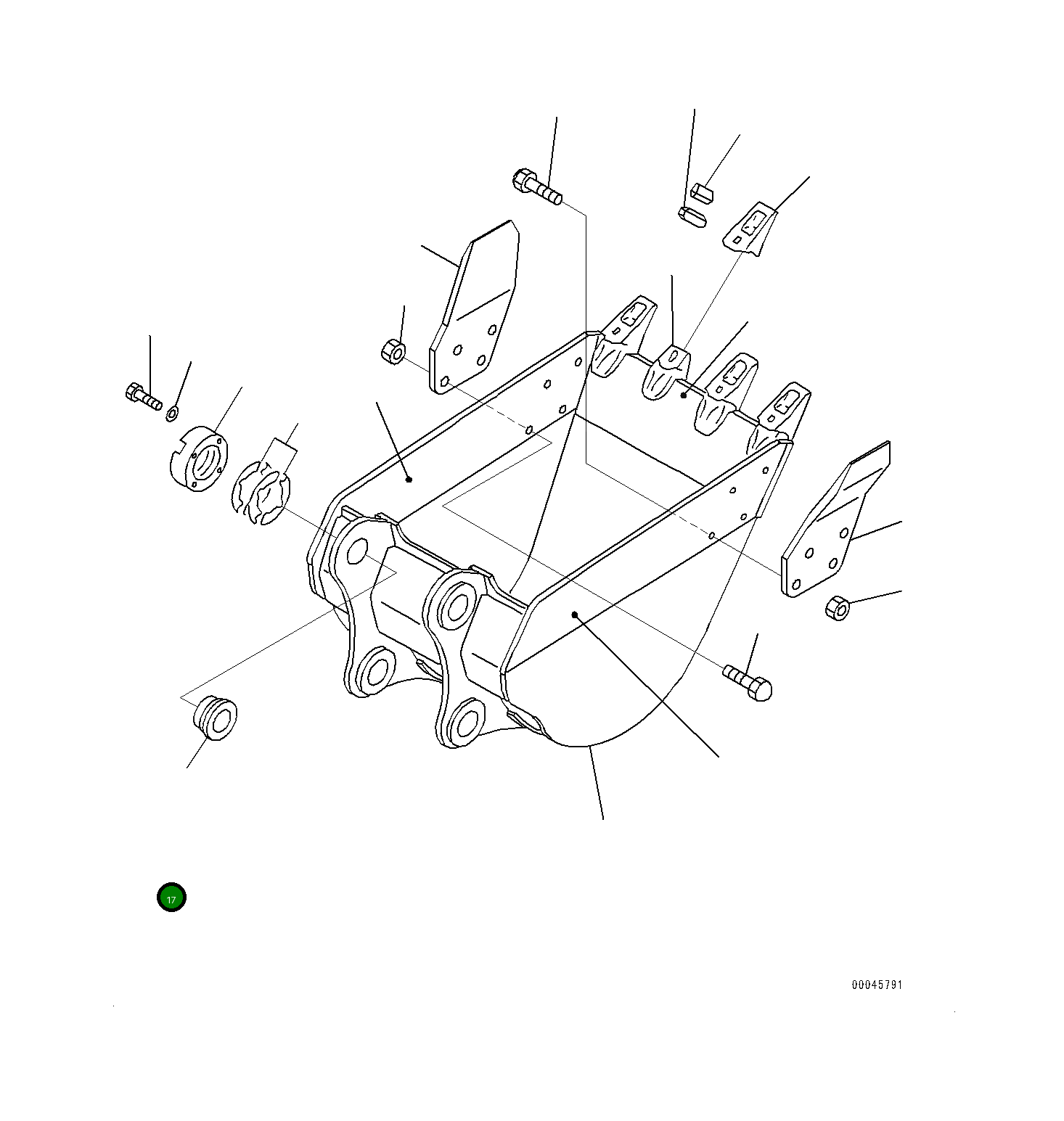 17

00045791