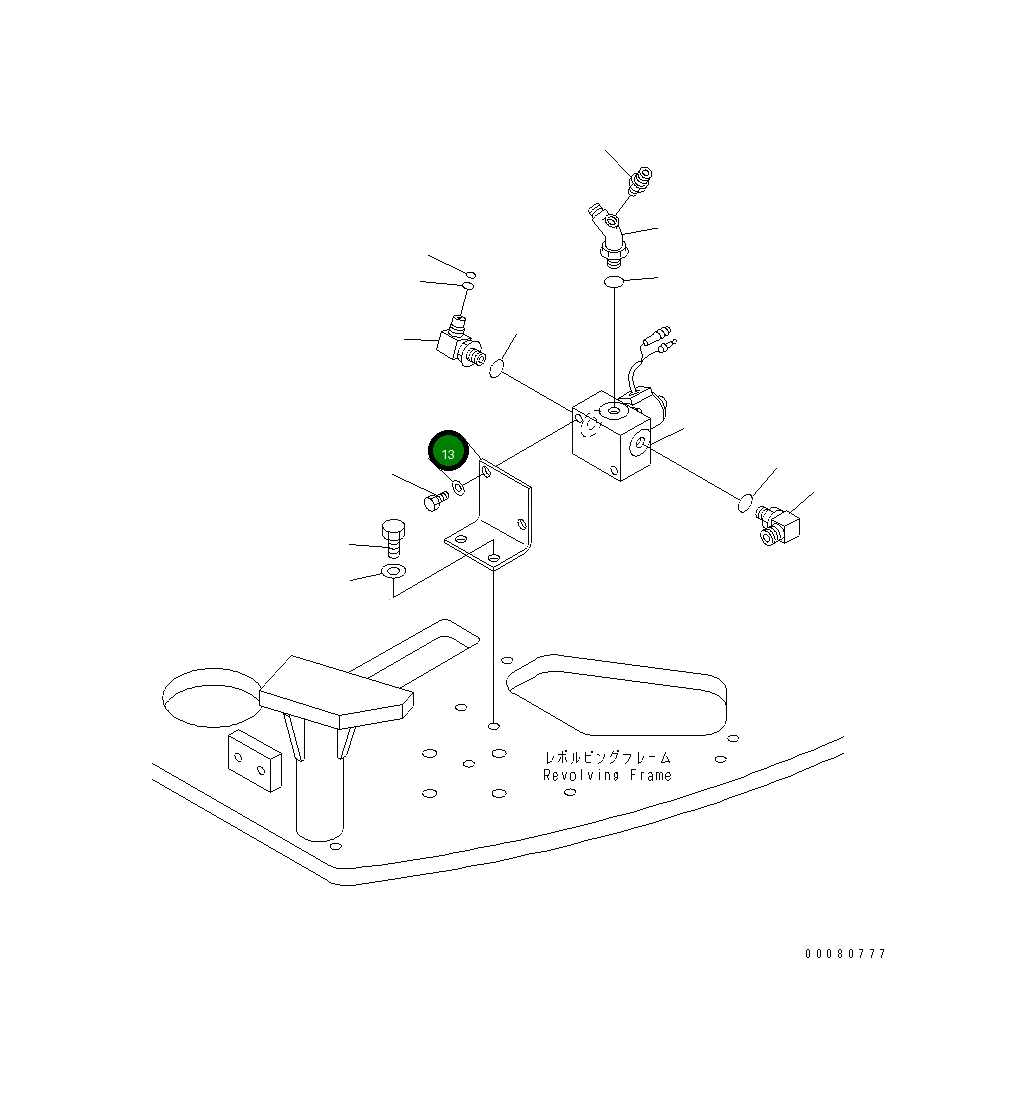 13

レボルビングフレーム
Revolving Frame

00080777