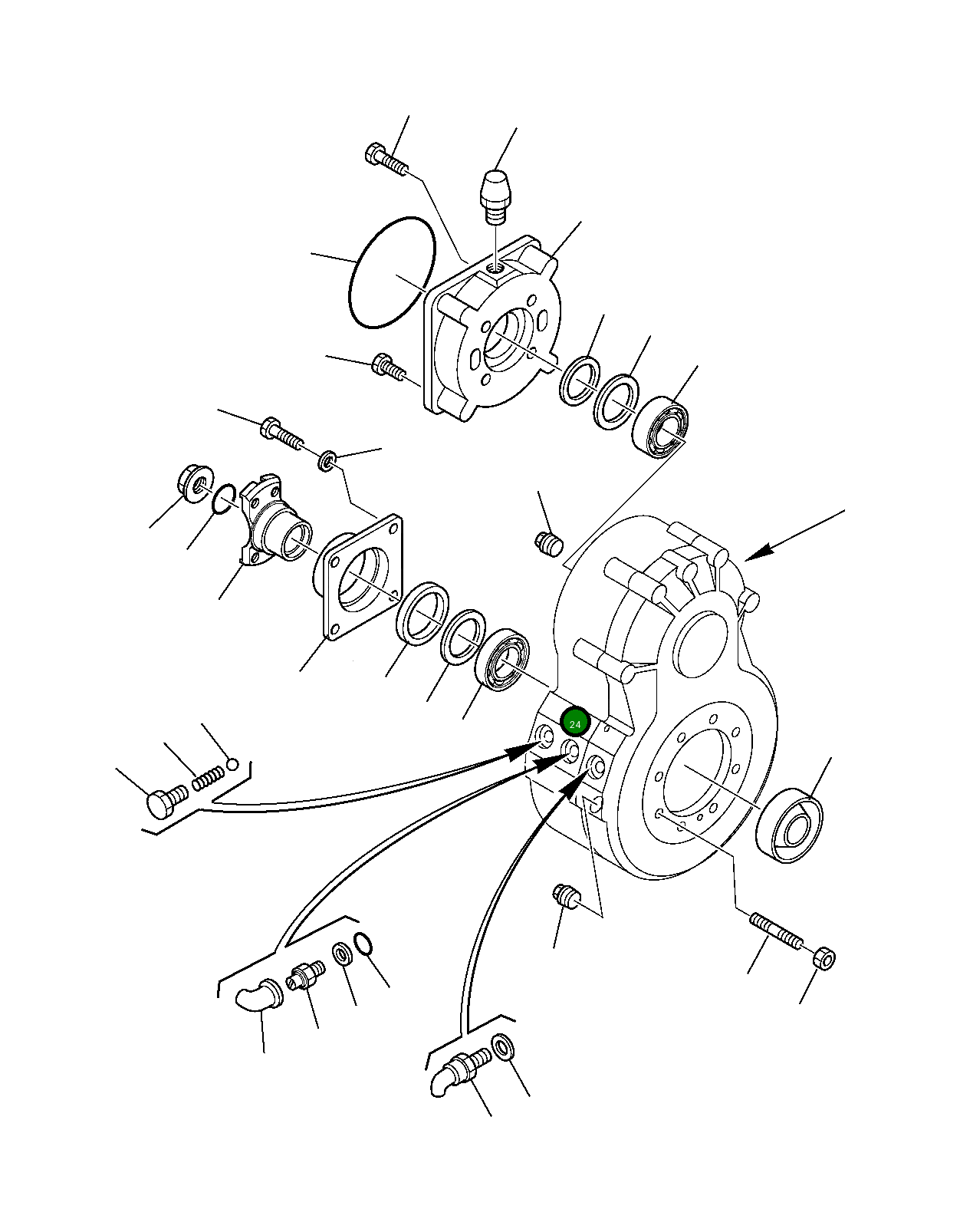 24