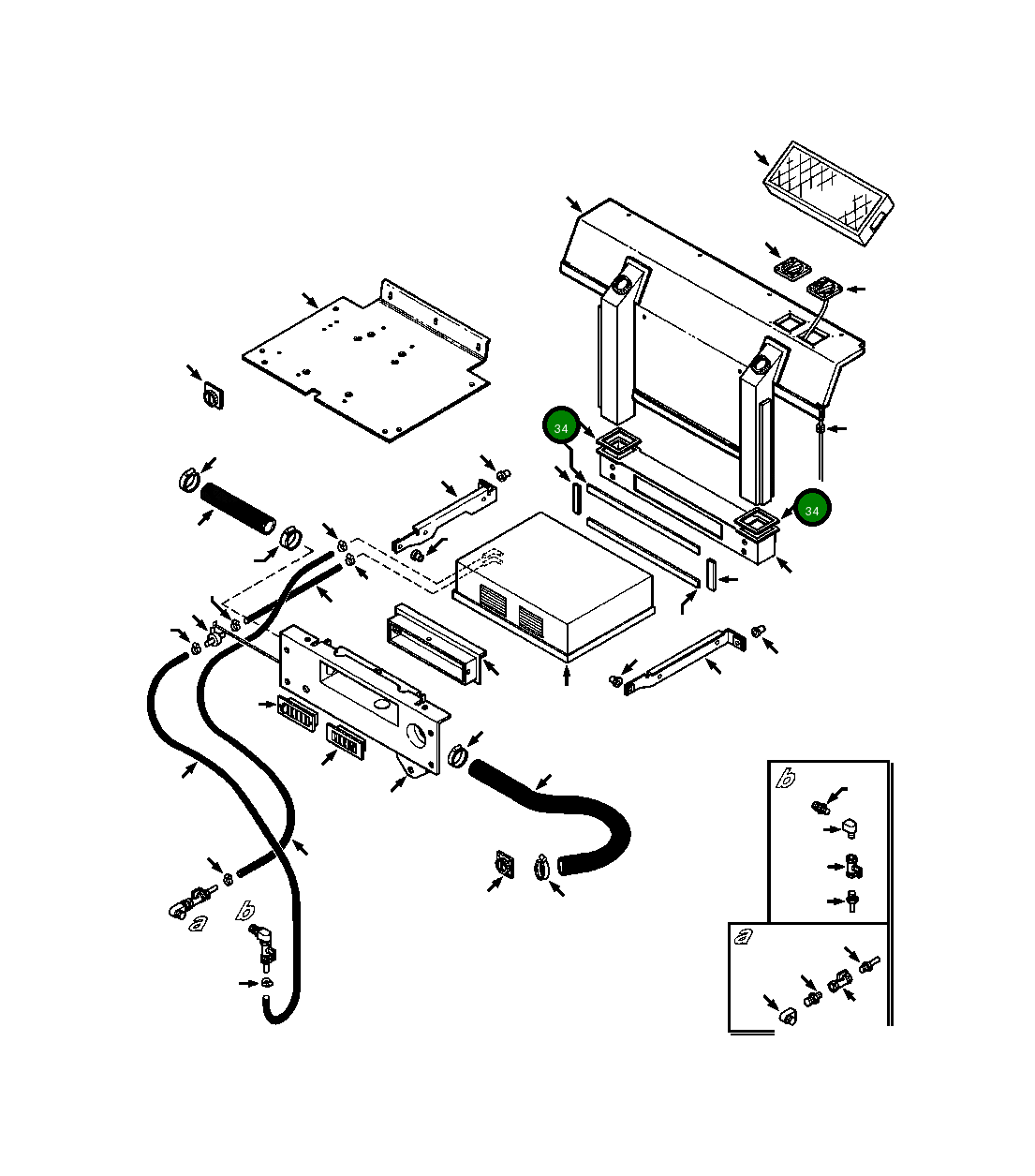 34

34

a

b

b

a