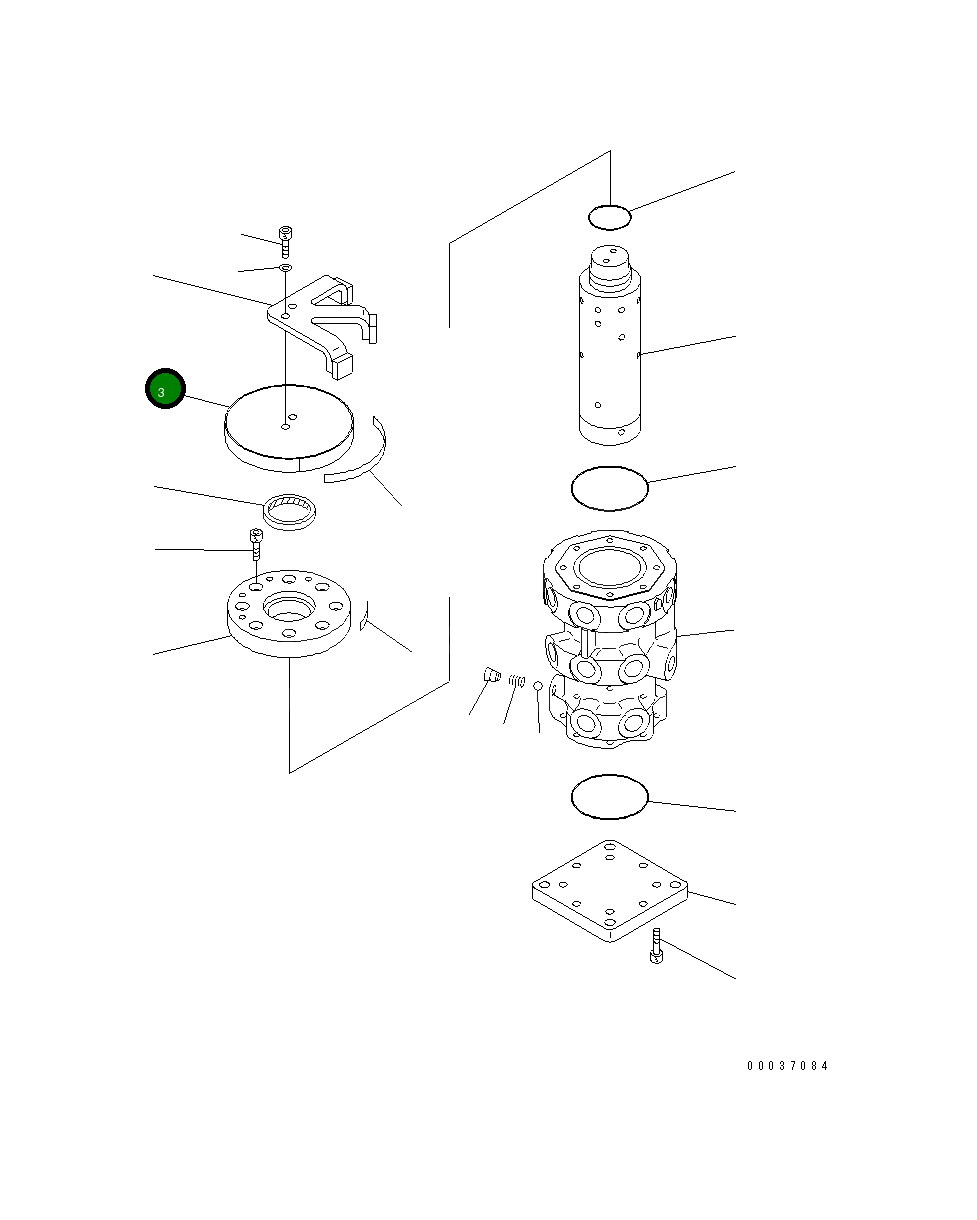 3

00037084