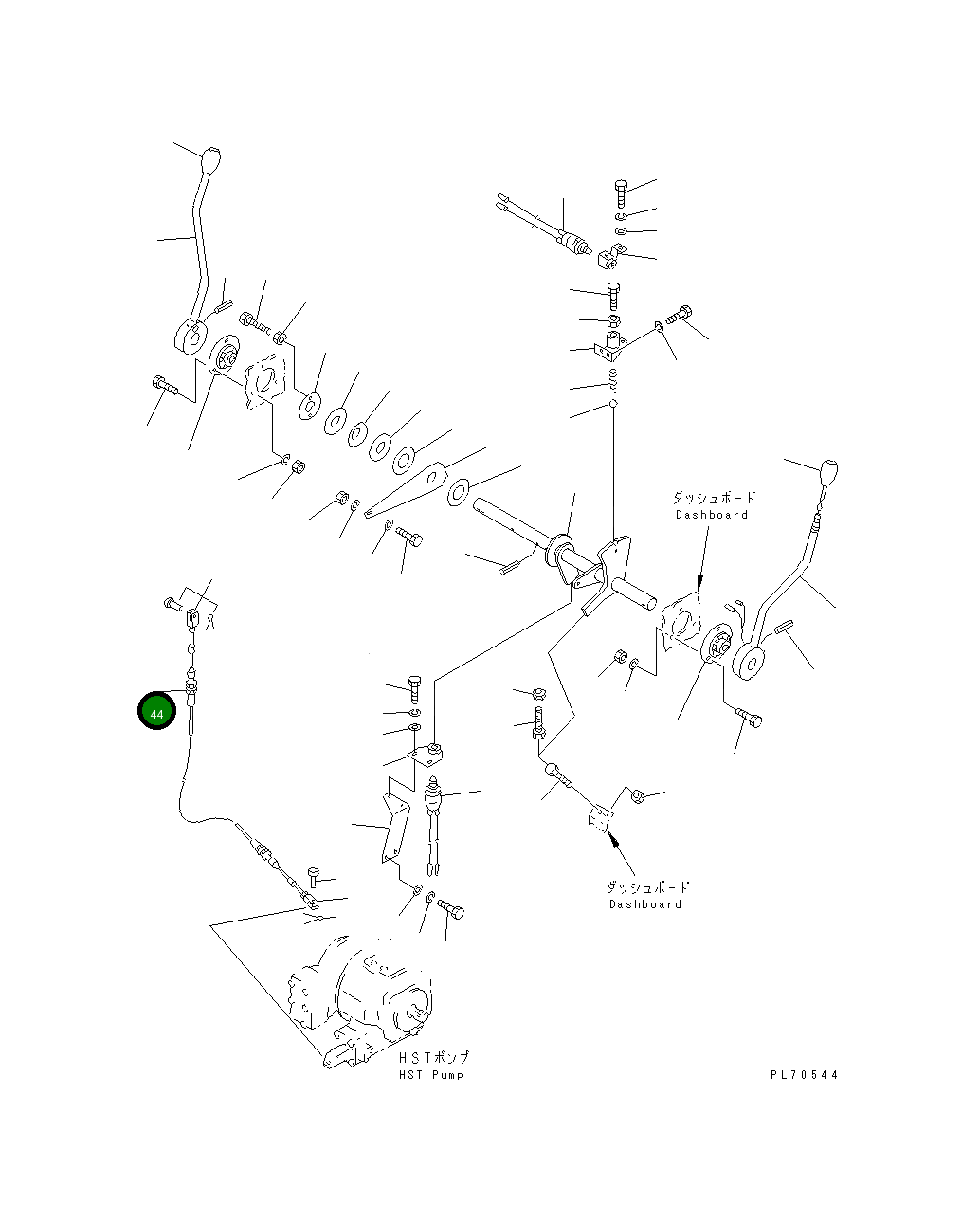 ダッシュボード
Dashboard

44

ダッシュボード
Dashboard

HSTポンプ
HST Pump

PL70544