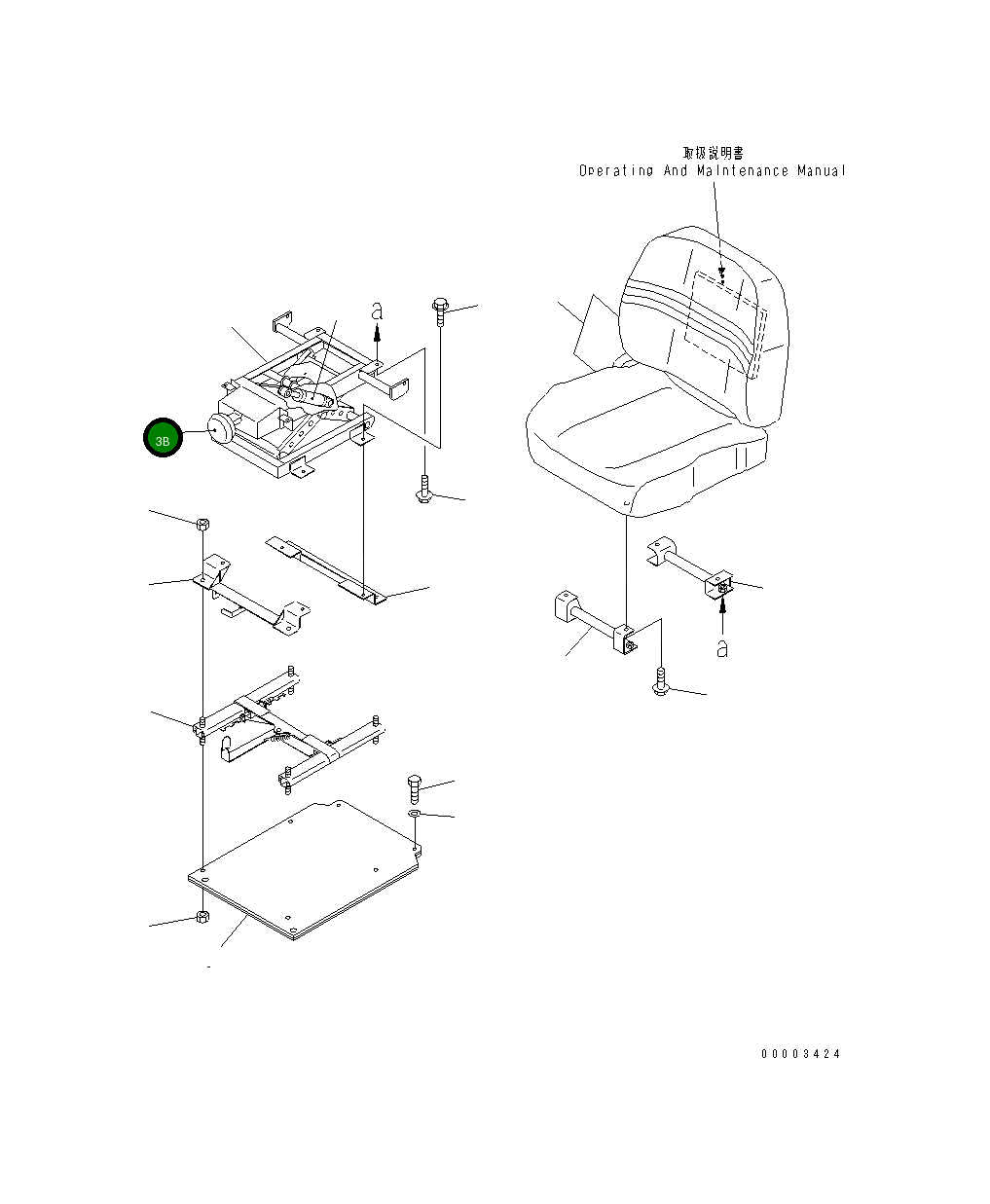 取扱説明書
Operating And Maintenance Manual

a

3B

a

00003424