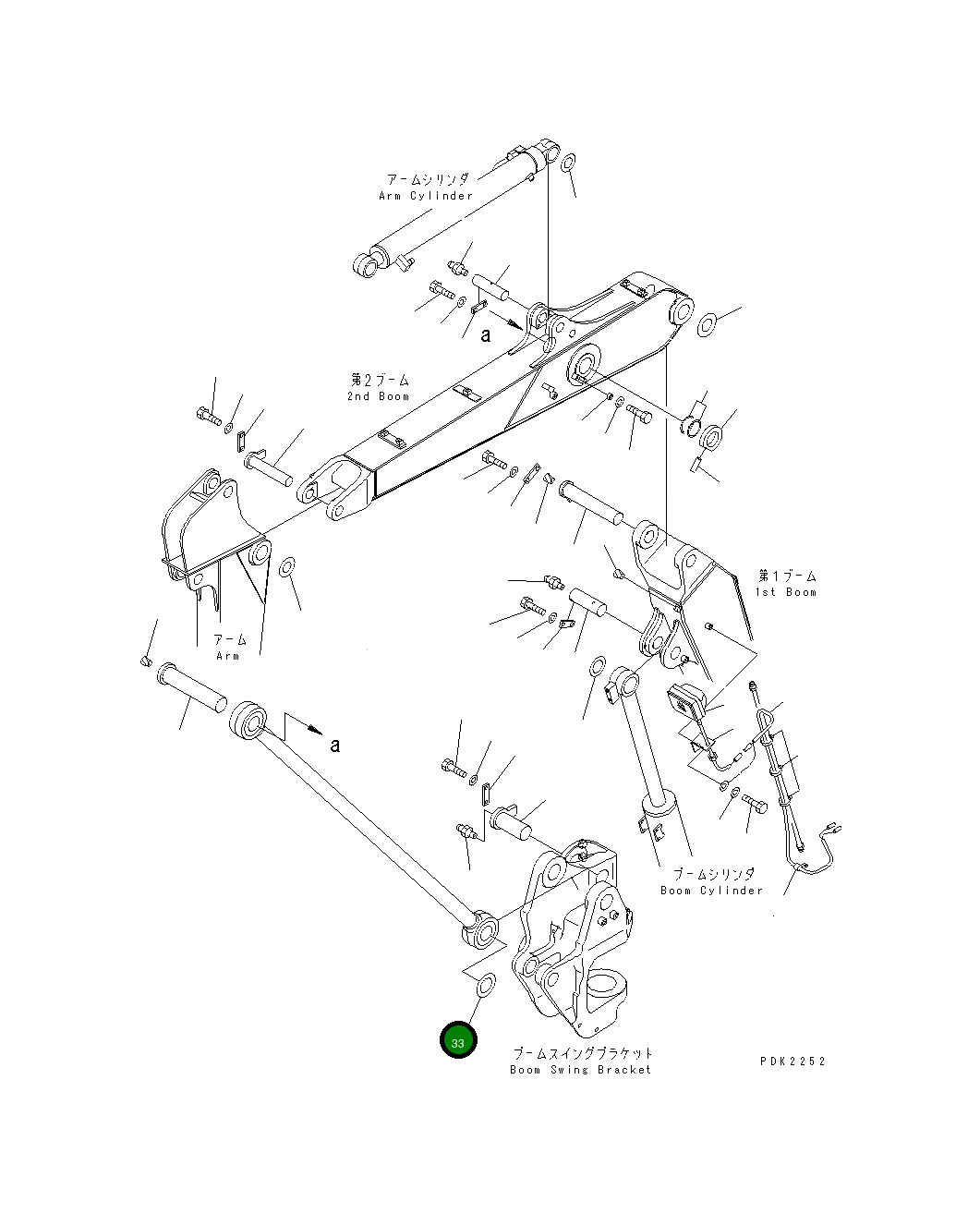 アームシリンダ
Arm Cylinder

a

第2ブーム
2nd Boom

第1ブーム
1st Boom

アーム
Arm

a

ブームシリンダ
Boom Cylinder

33

ブームスイングブラケット
Boom Swing Bracket

PDK2252