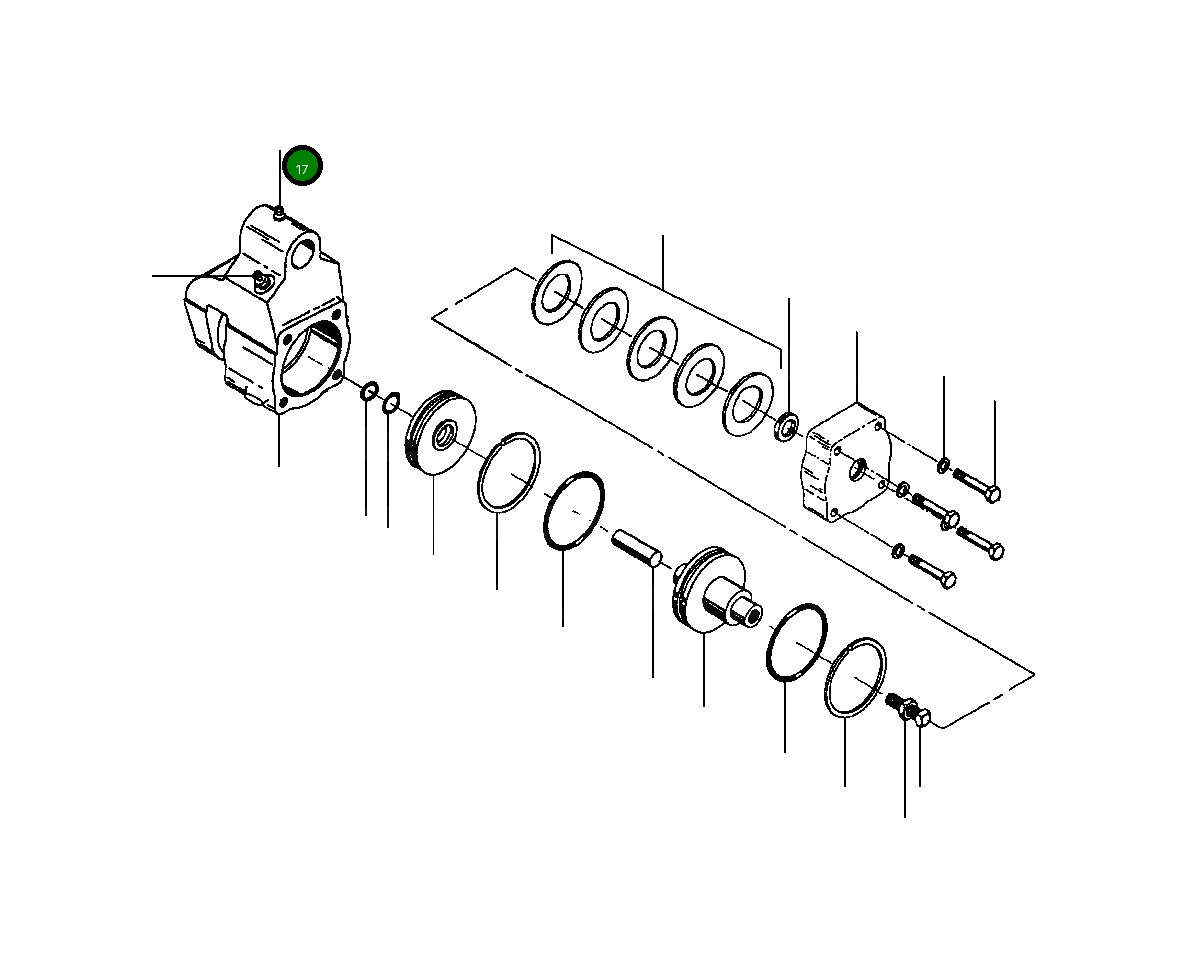 17