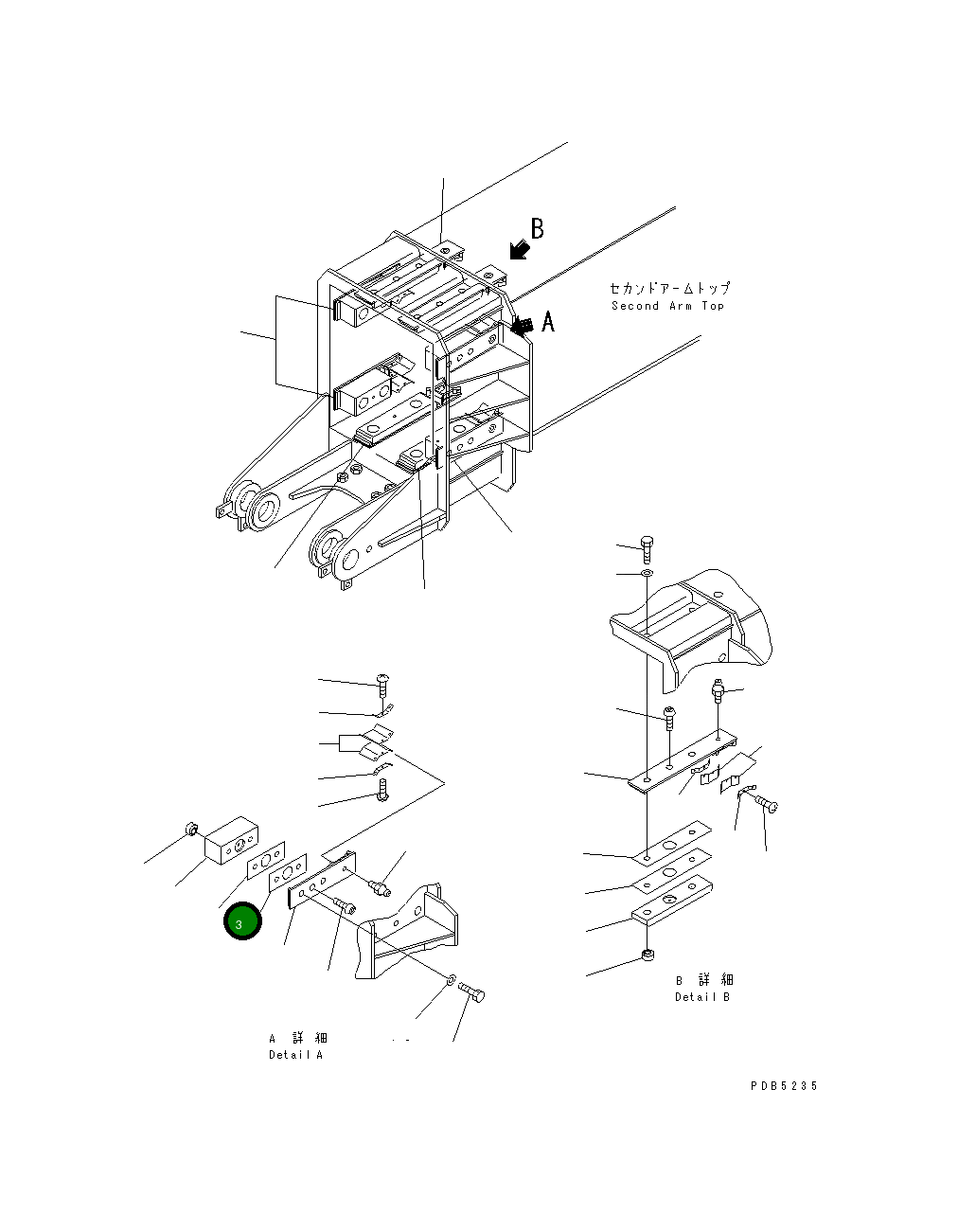 B

セカンドアームトップ
Second Arm Top

A

3

A 詳 細
Detail A

B 詳 細
Detail B

PDB5235