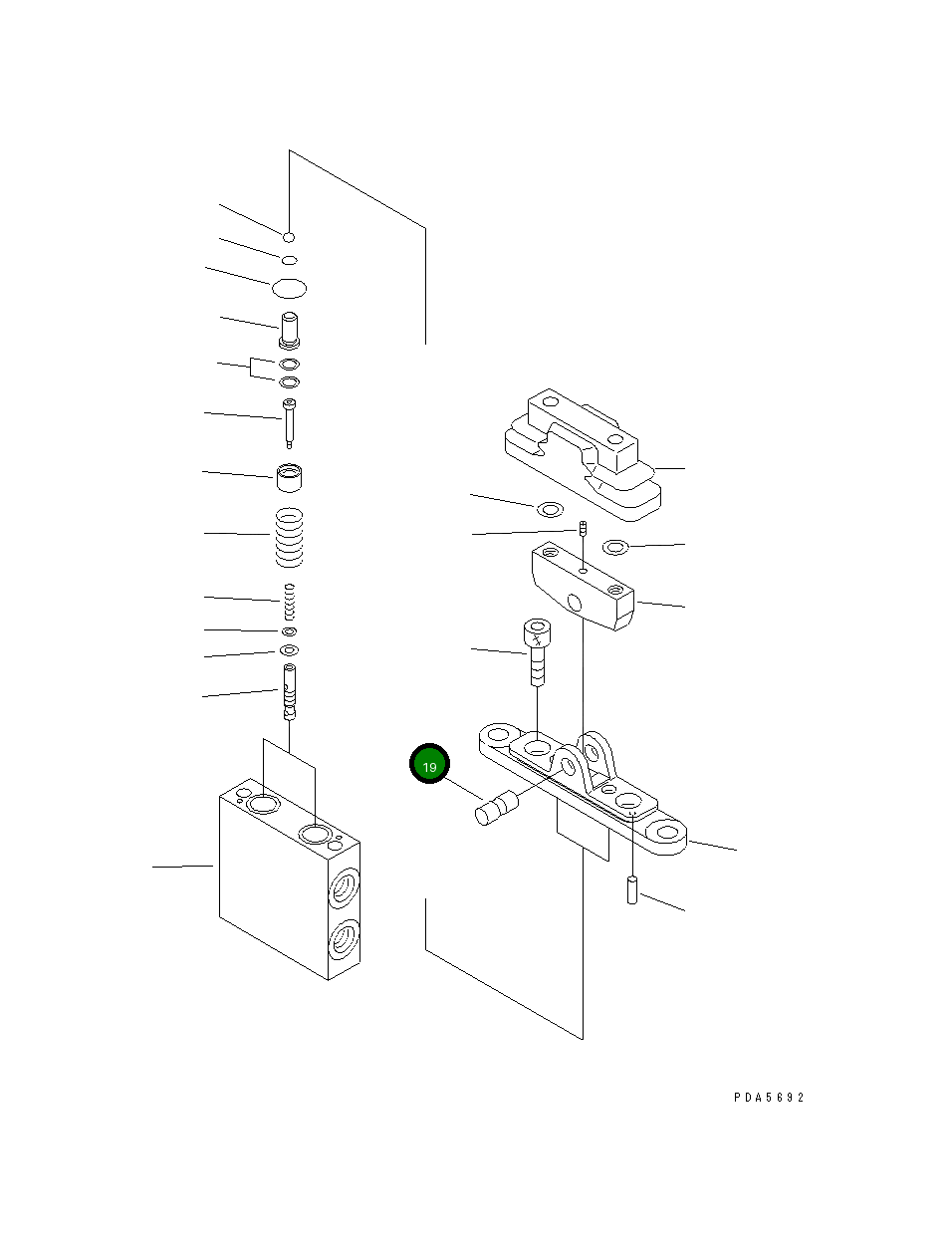 19

PDA5692