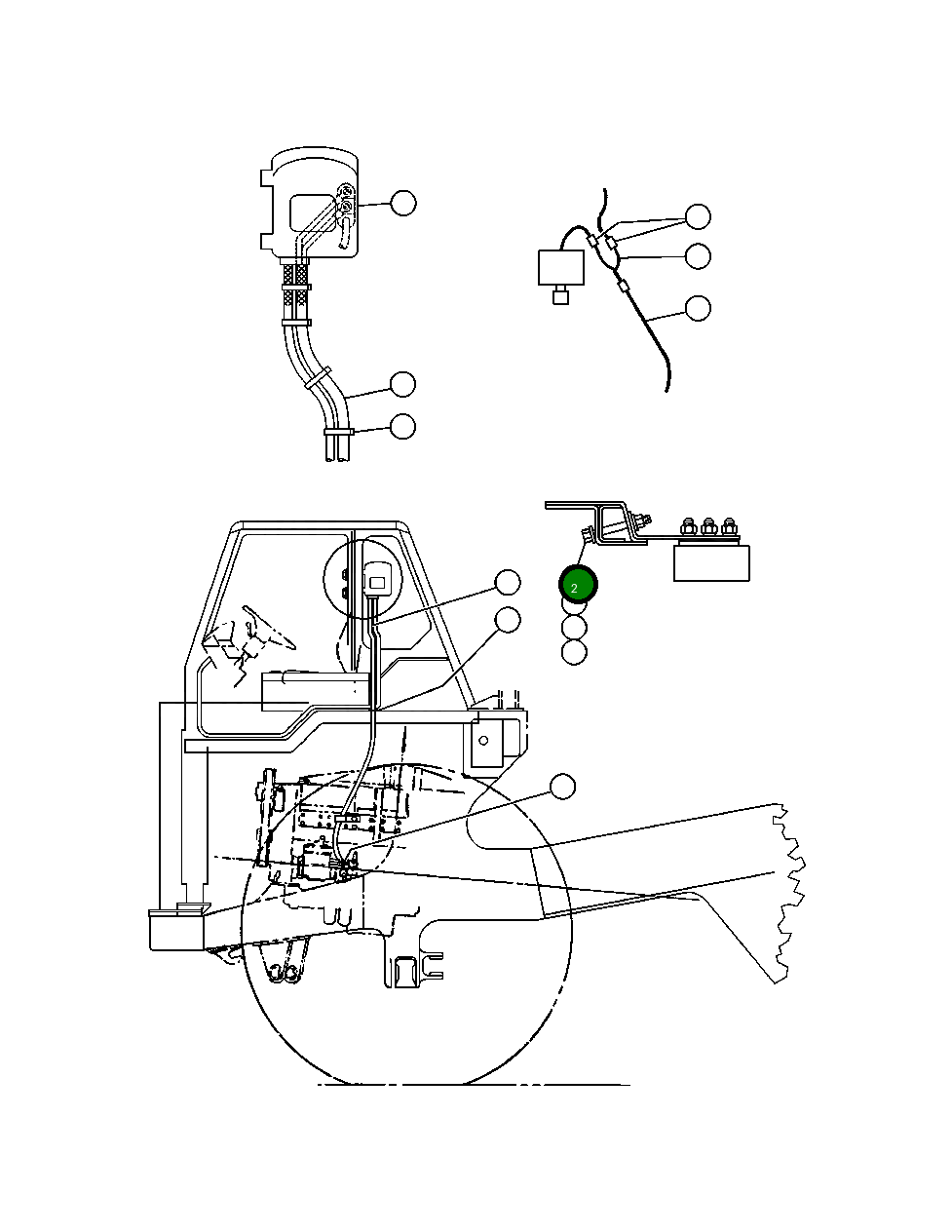 2