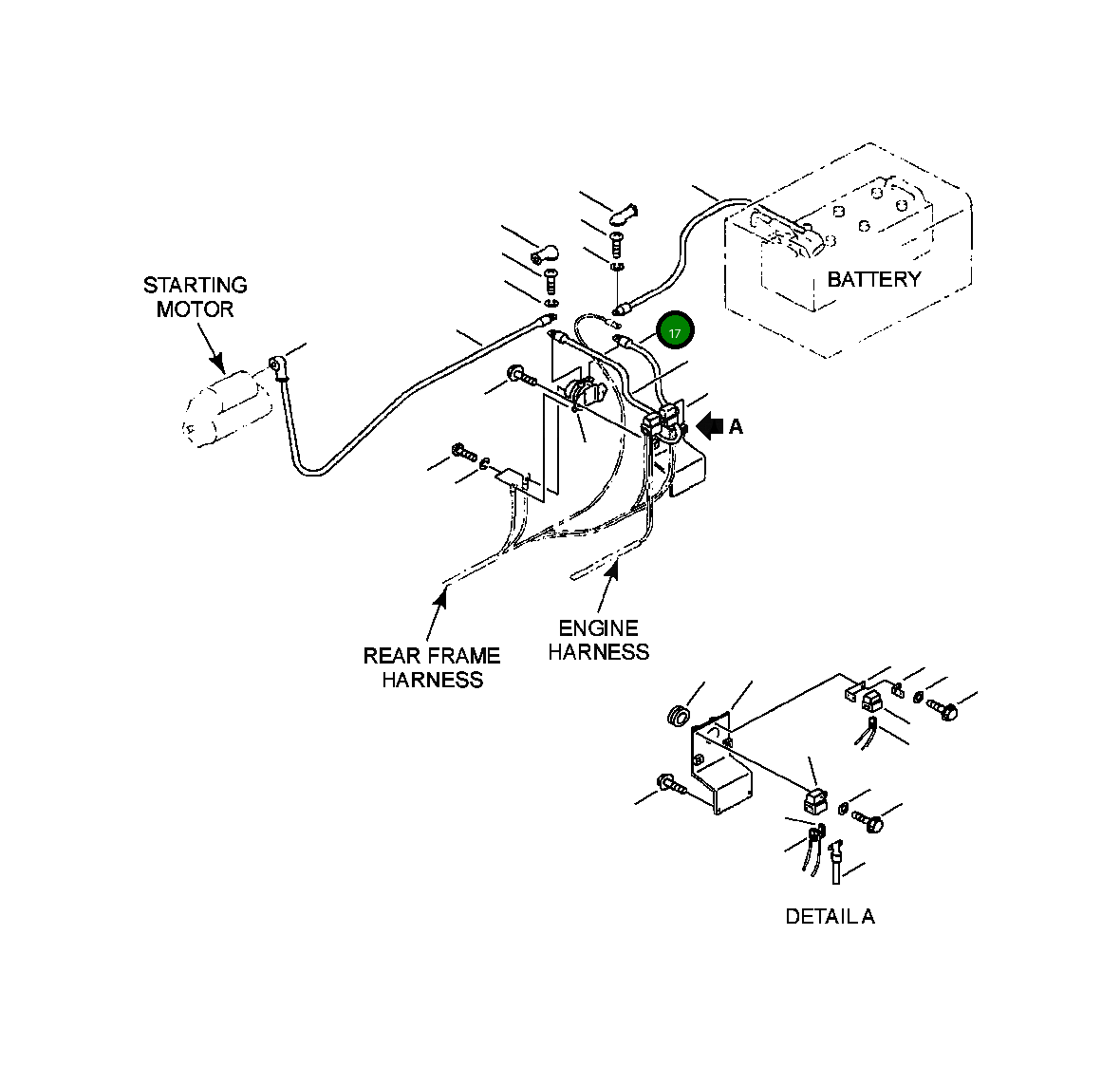 STARTING MOTOR

BATTERY

17

A

REAR FRAME HARNESS

ENGINE HARNESS

DETAIL A