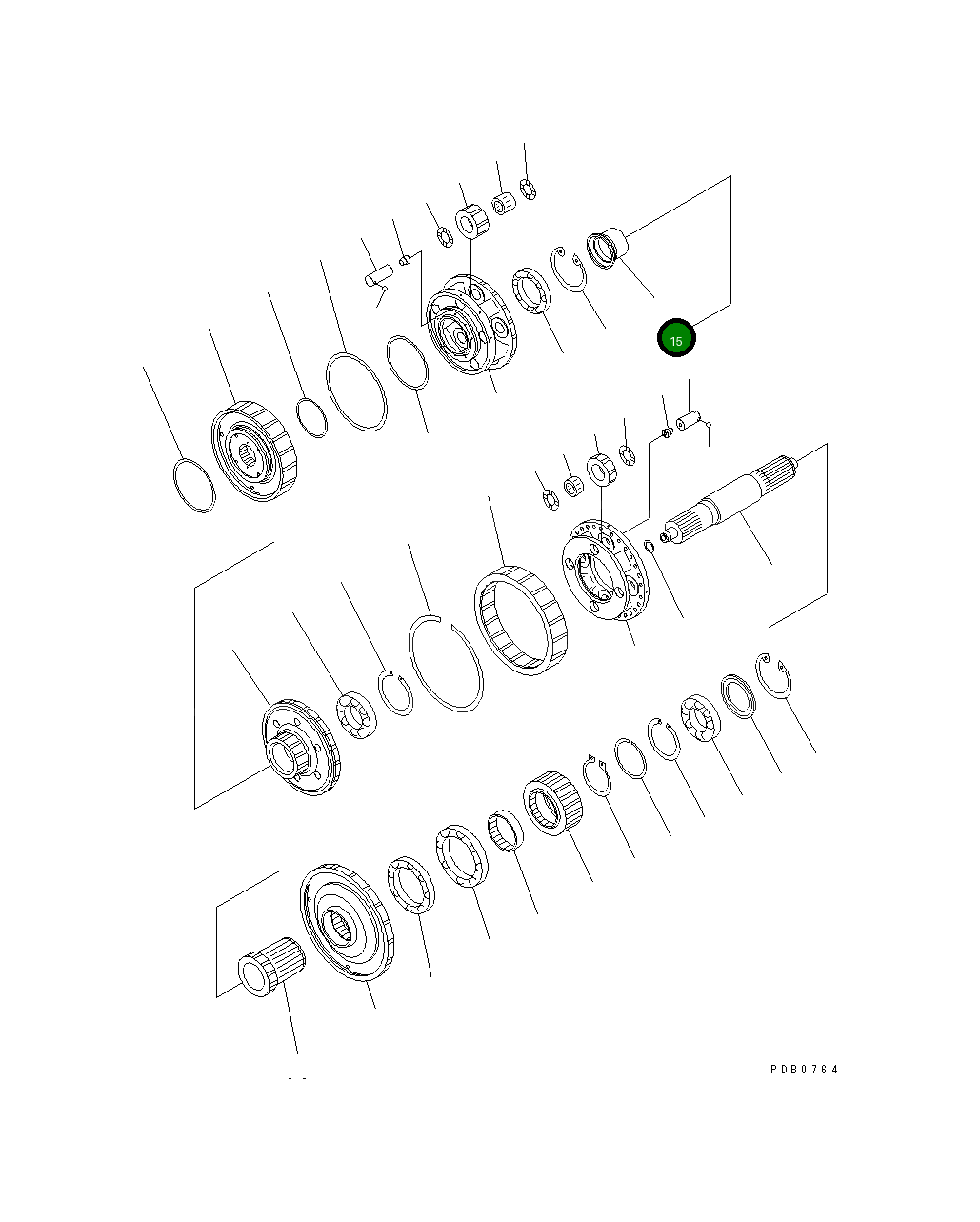 15

PDB0764