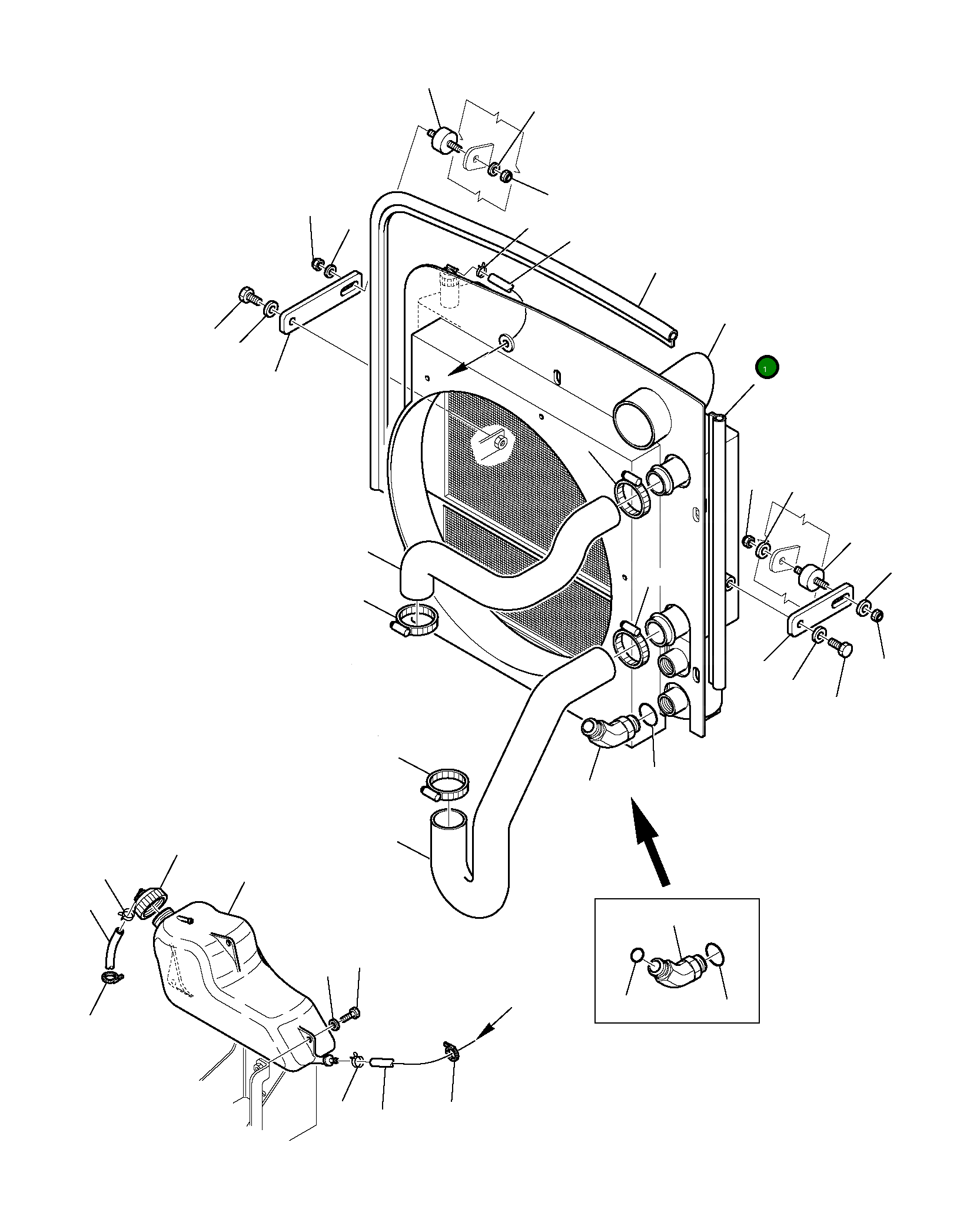 1