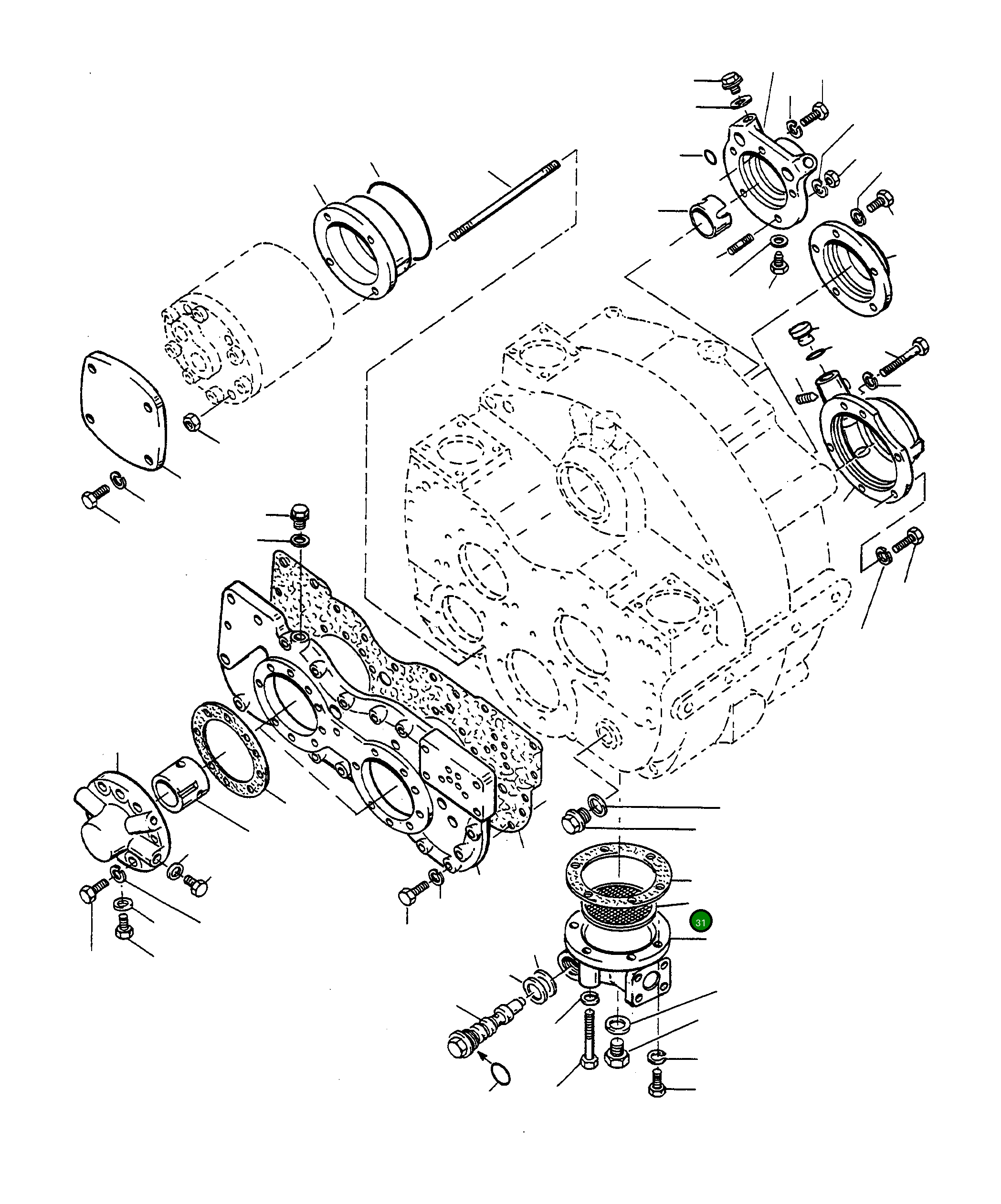 31