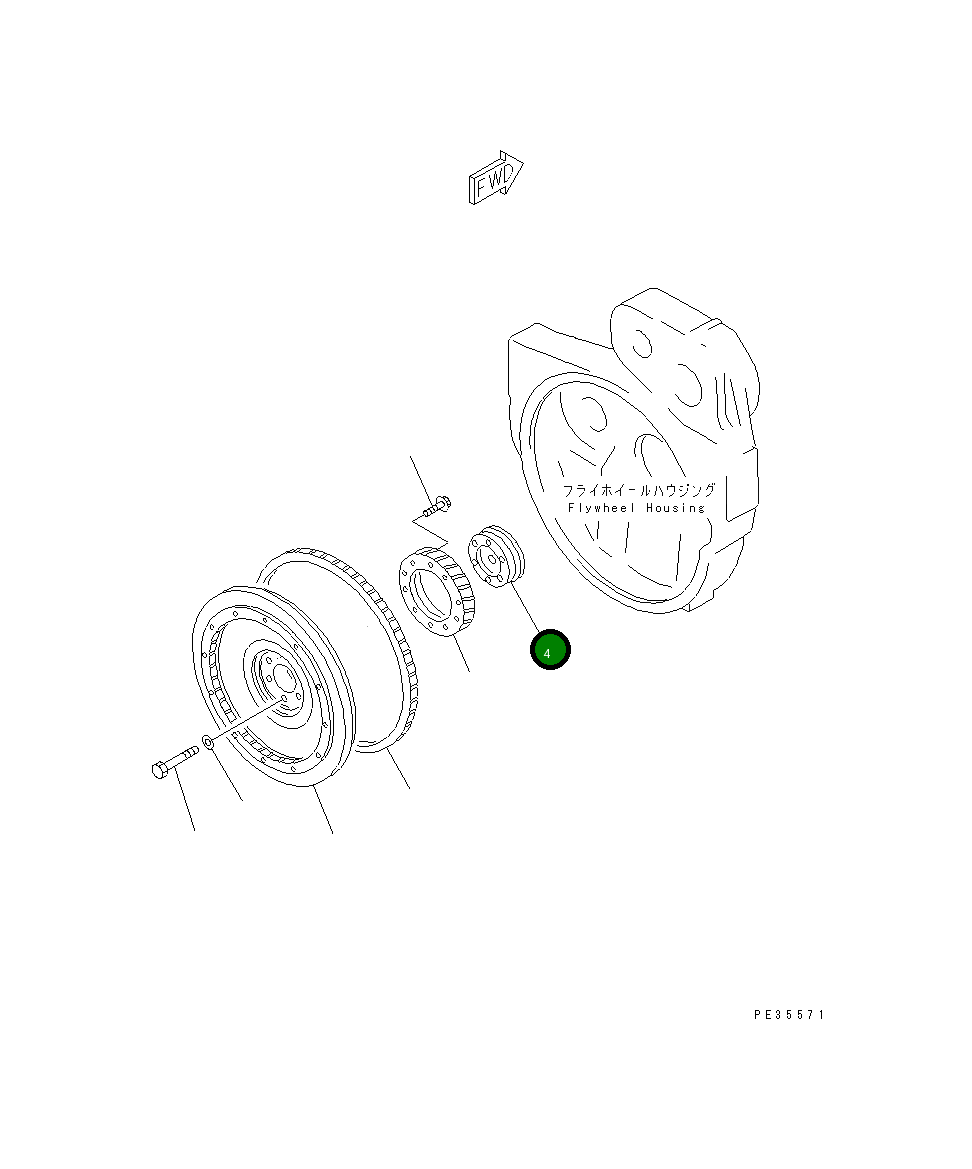 FWD

フライホイールハウジング
Flywheel Housing

4

PE35571