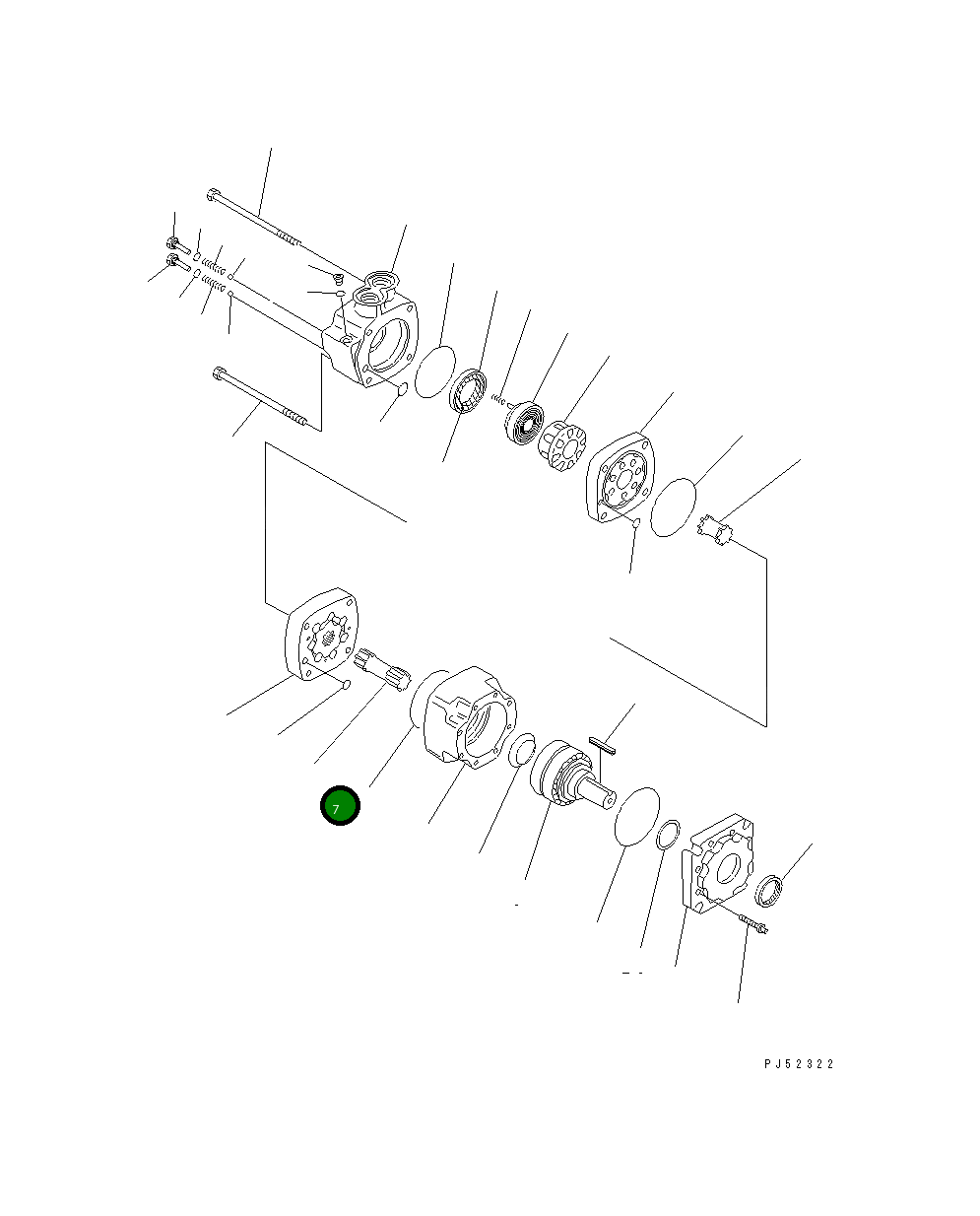 7

PJ52322