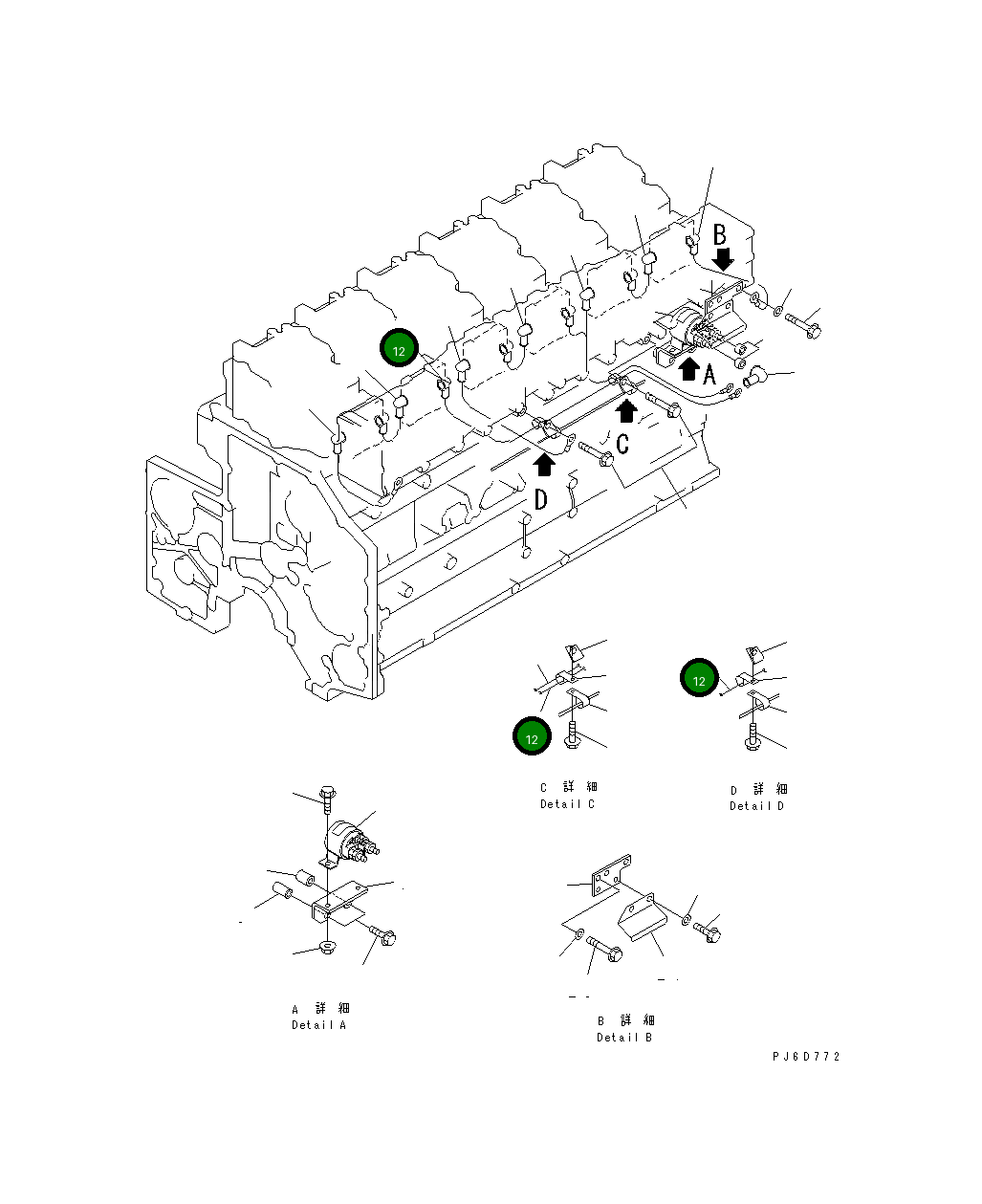 B
12
A
C
D
12
12
C 詳 細
Detail C
D 詳 細
Detail D
A 詳 細
Detail A
B 詳 細
Detail B
PJ6D772