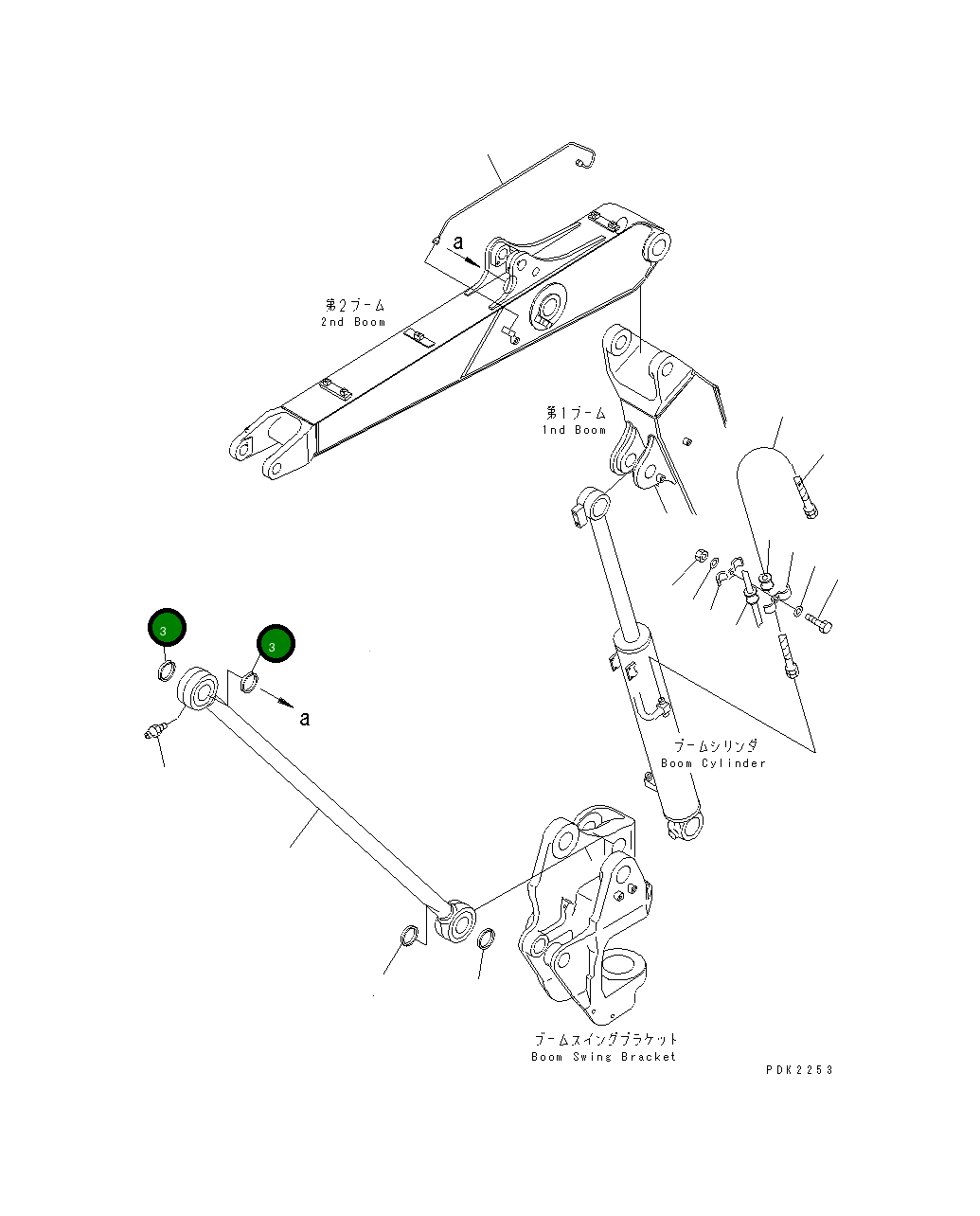 a

第2ブーム
2nd Boom

第1ブーム
1nd Boom

3

3

a

ブームシリンダ
Boom Cylinder

ブームスイングブラケット
Boom Swing Bracket

PDK2253