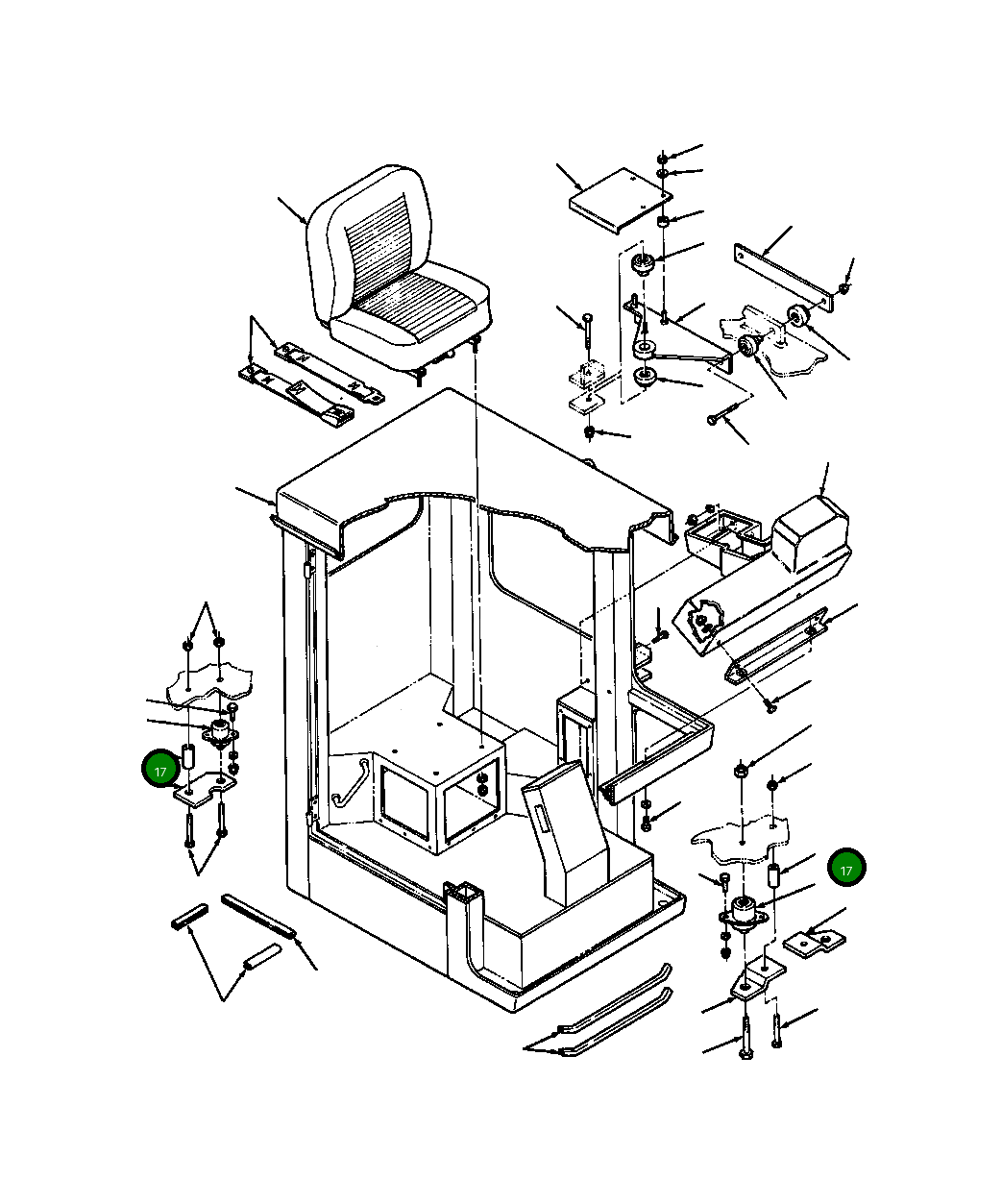 17

17