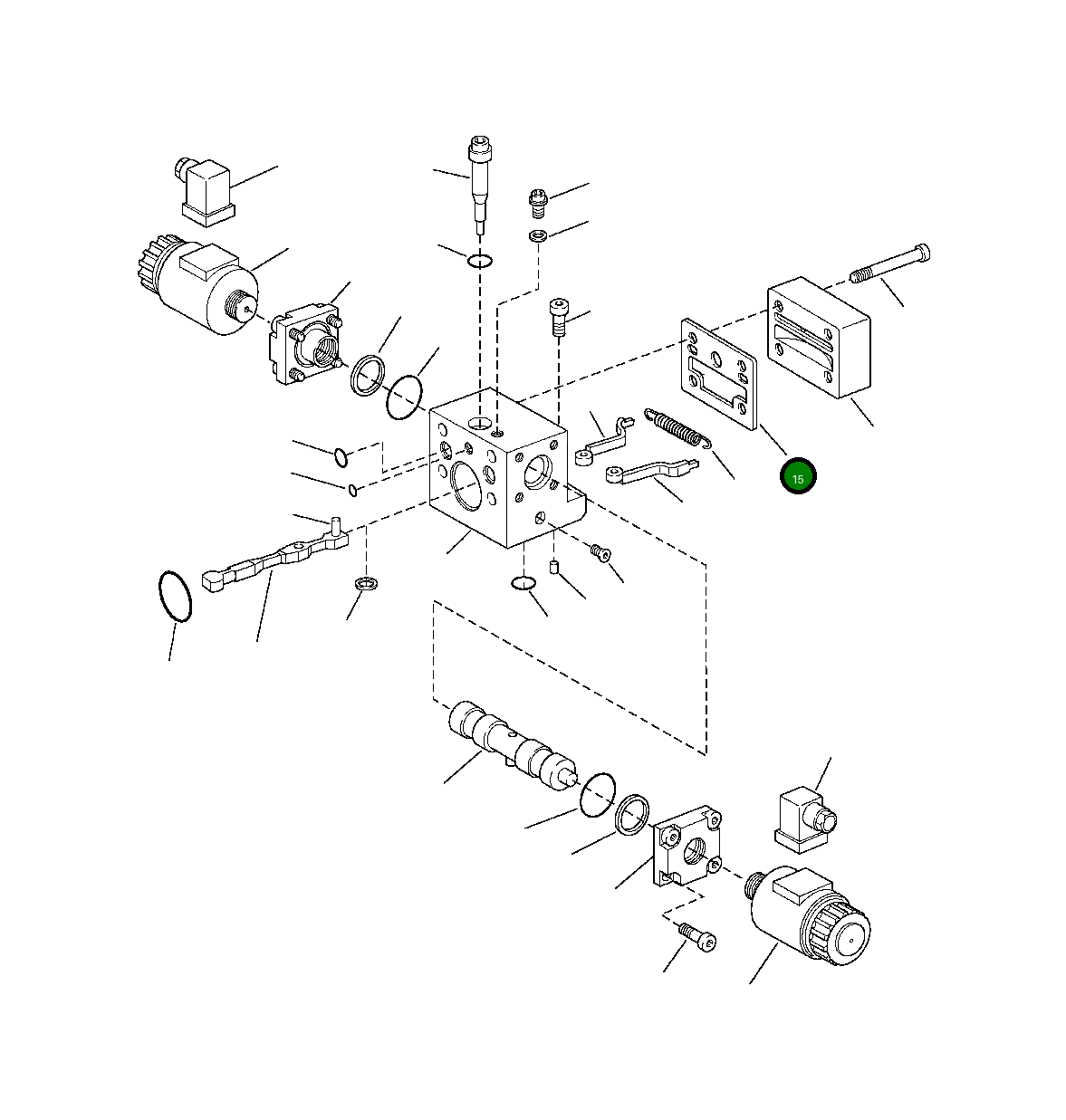 15