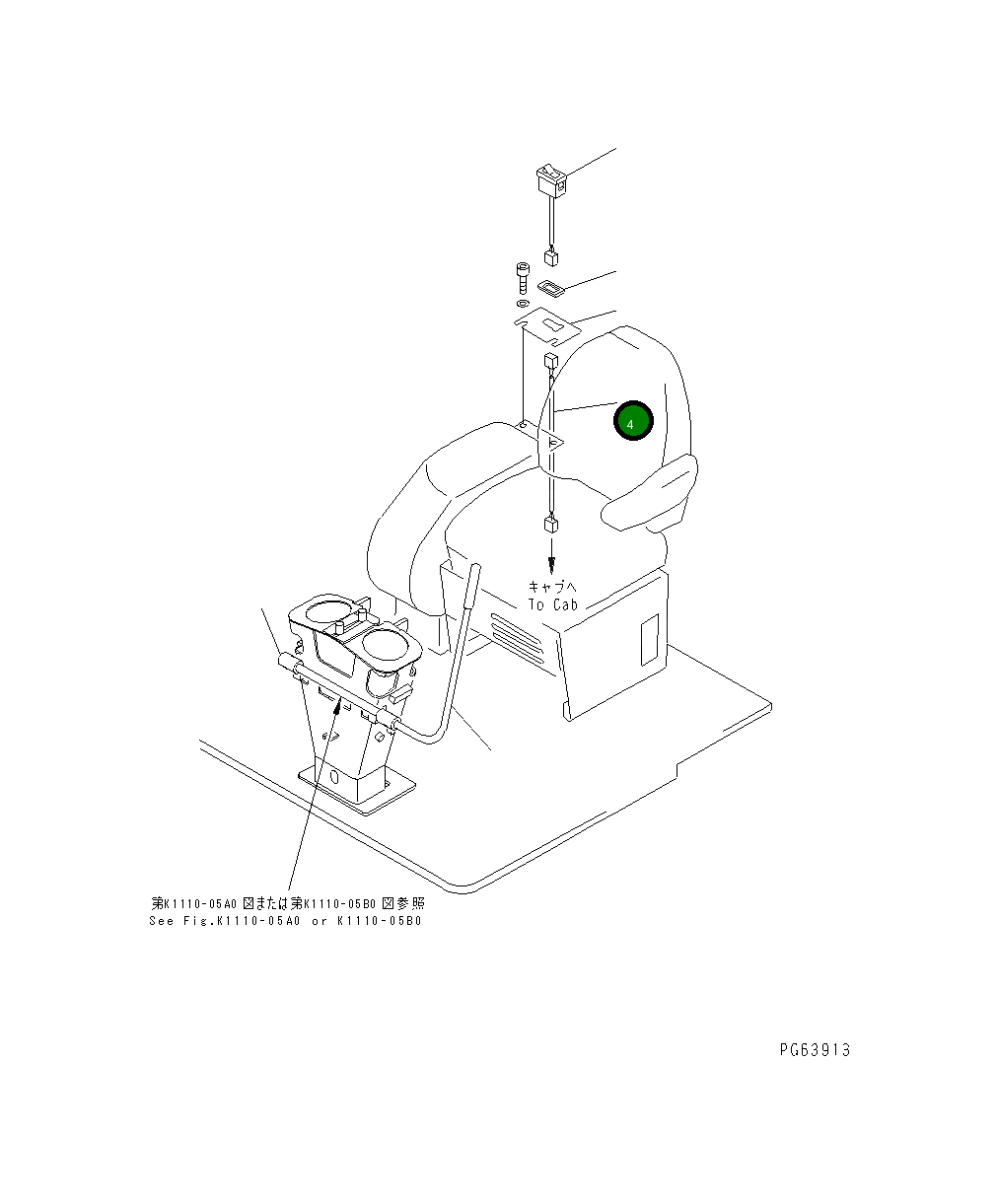 4

キャブへ
To Cab

第K1110-05A0 図または第K1110-05B0 図参照
See Fig.K1110-05A0 or K1110-05B0

PG63913