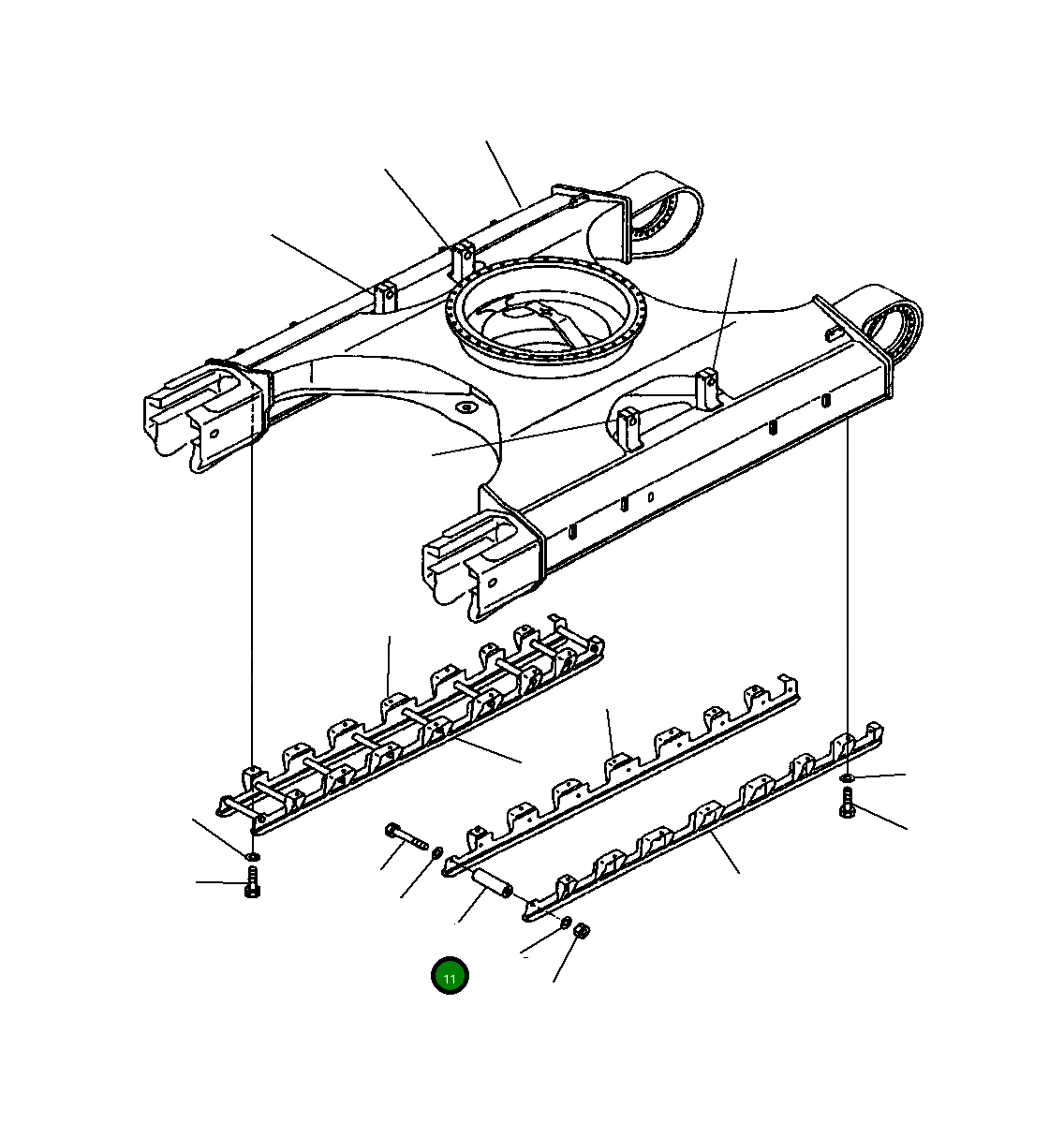 11