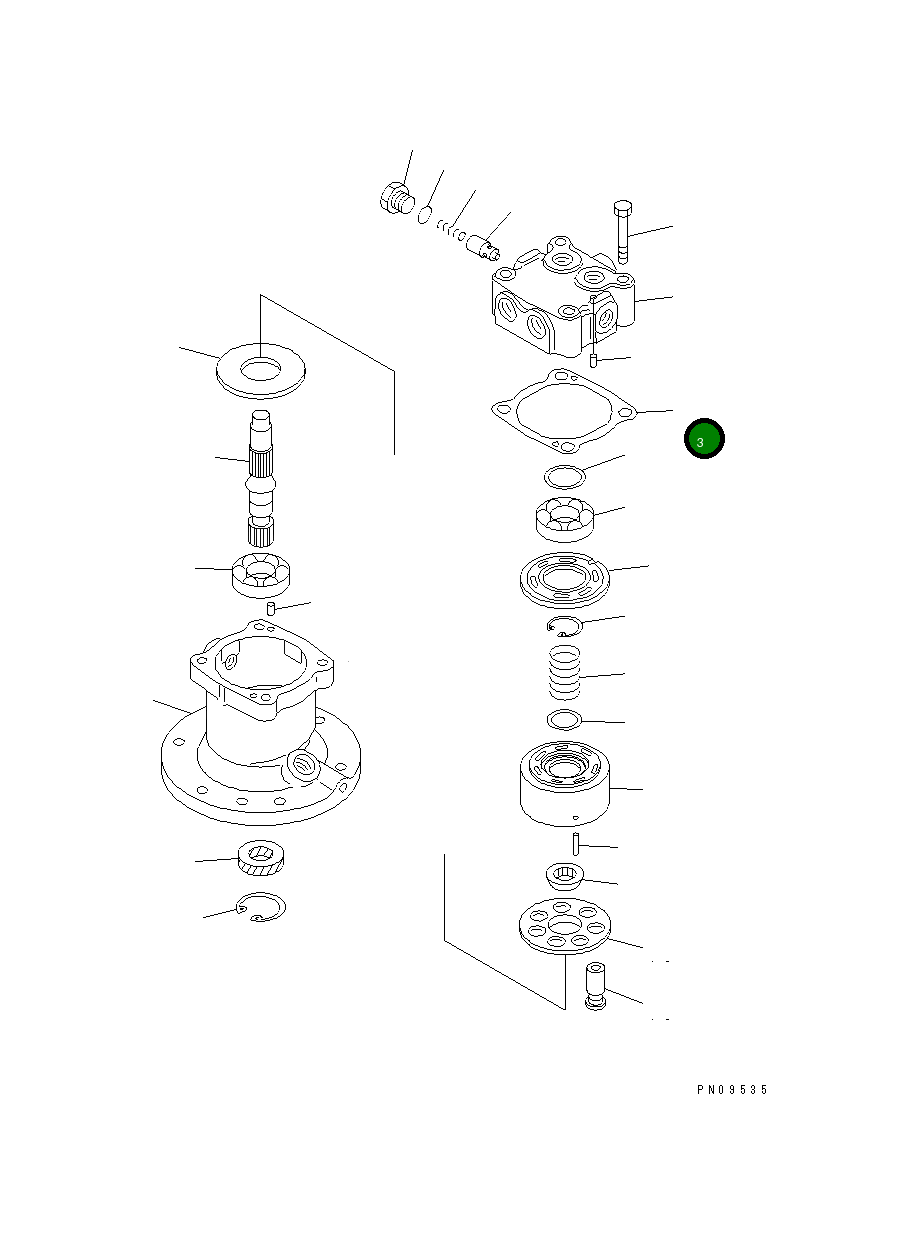 3

PN09535