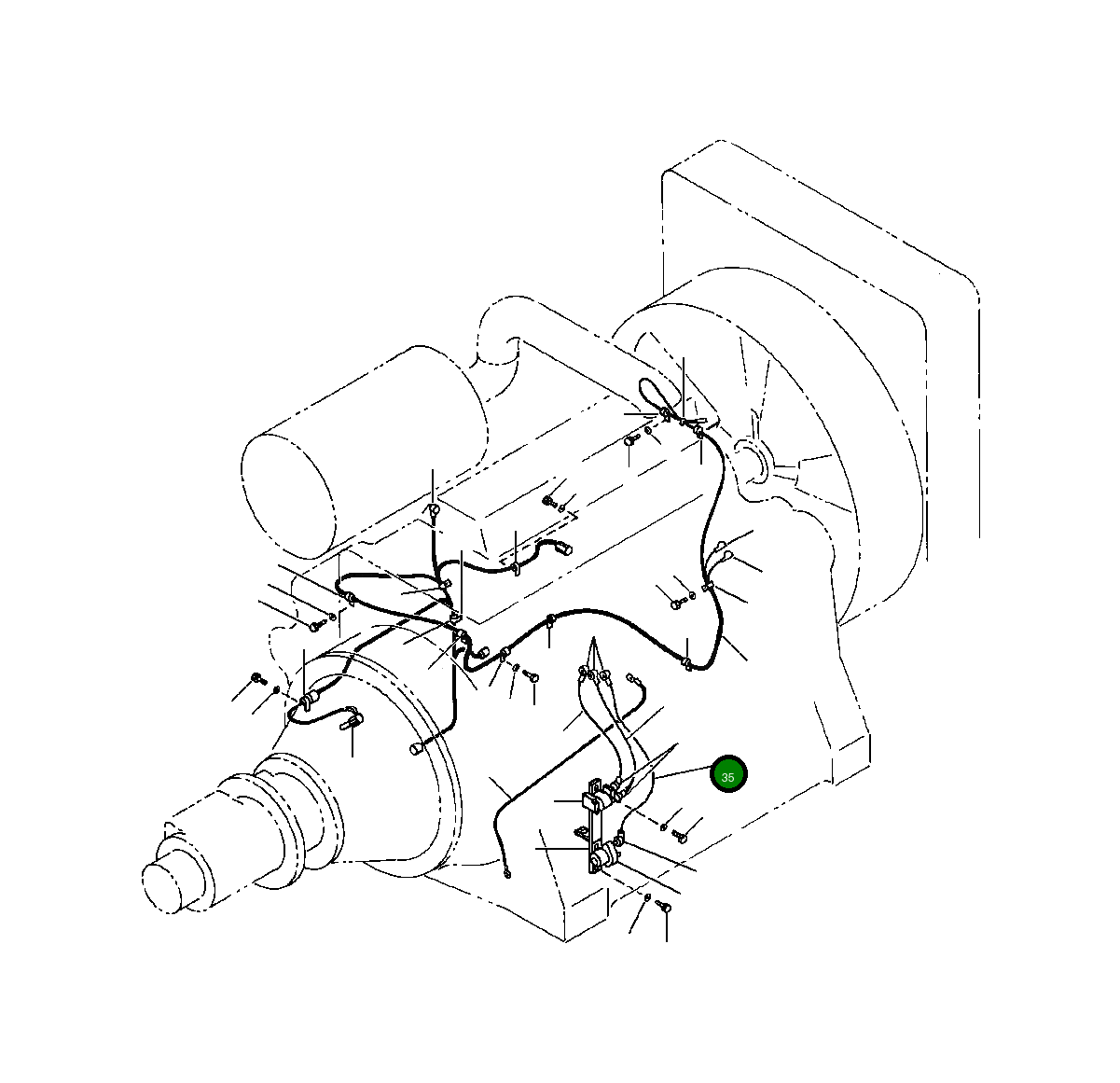 35