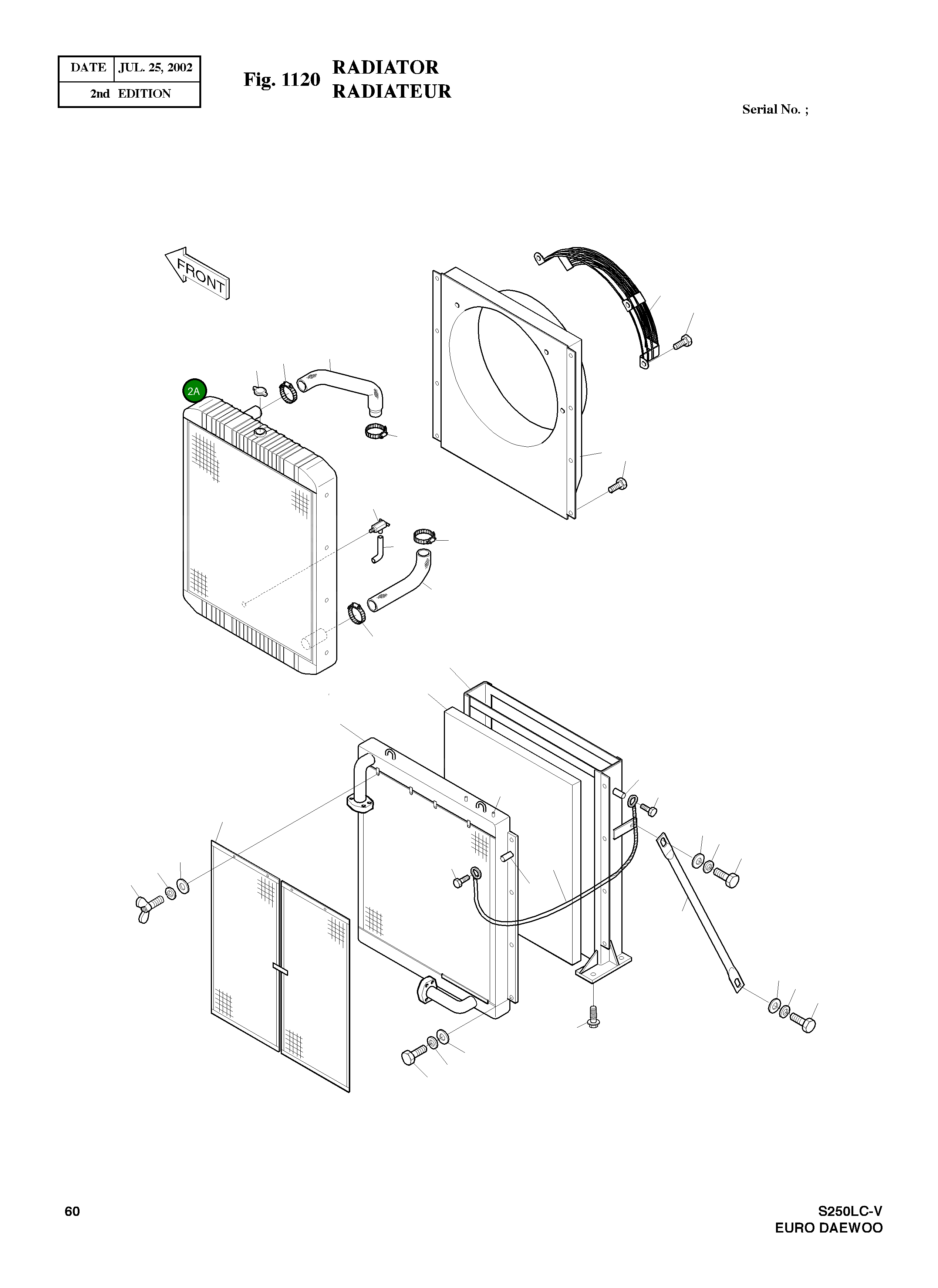 | DATE | JUL. 25, 2002 |
|---|---|
| 2nd EDITION | |

Fig. 1120 RADIATOR
RADIATEUR

Serial No. ;

FRONT

2A

60

S250LC-V
EURO DAEWOO