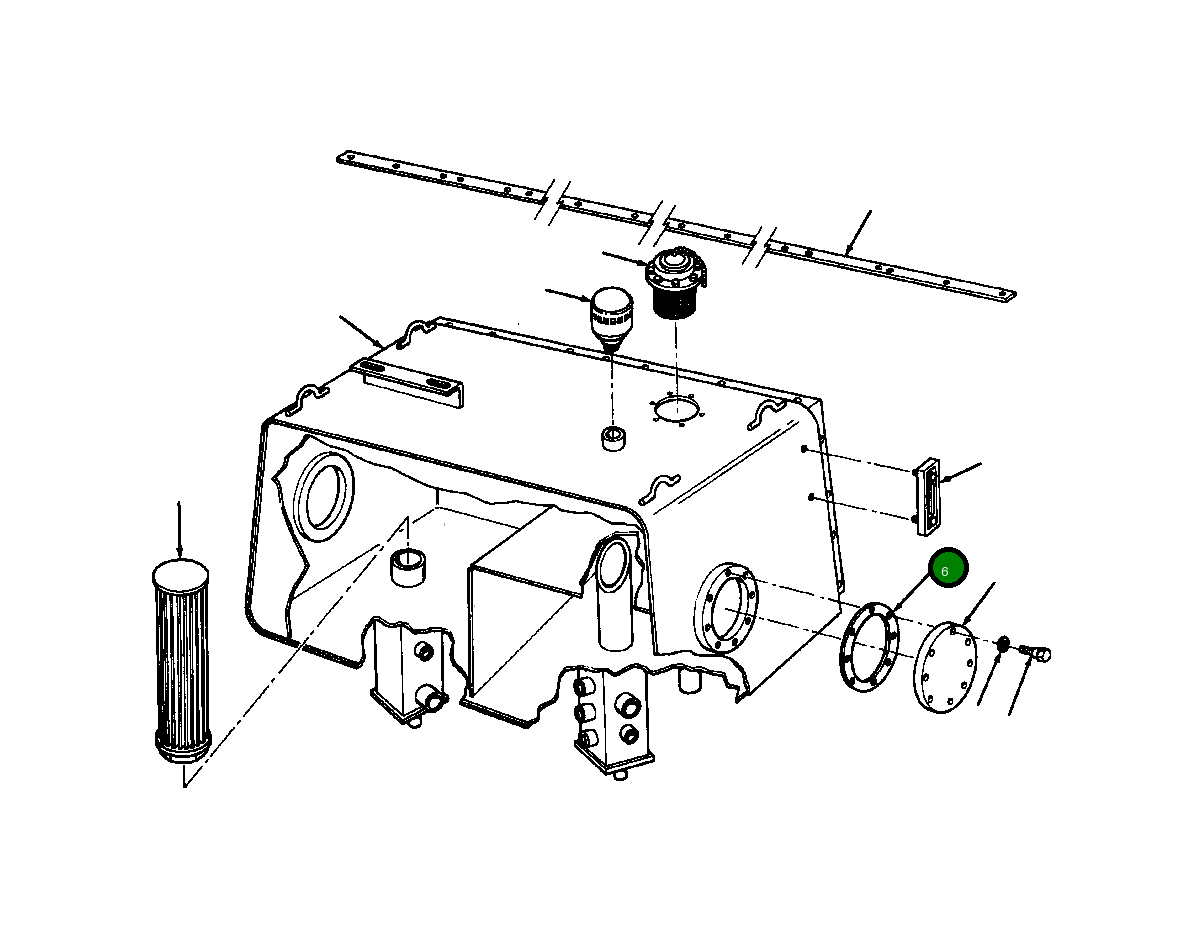 6