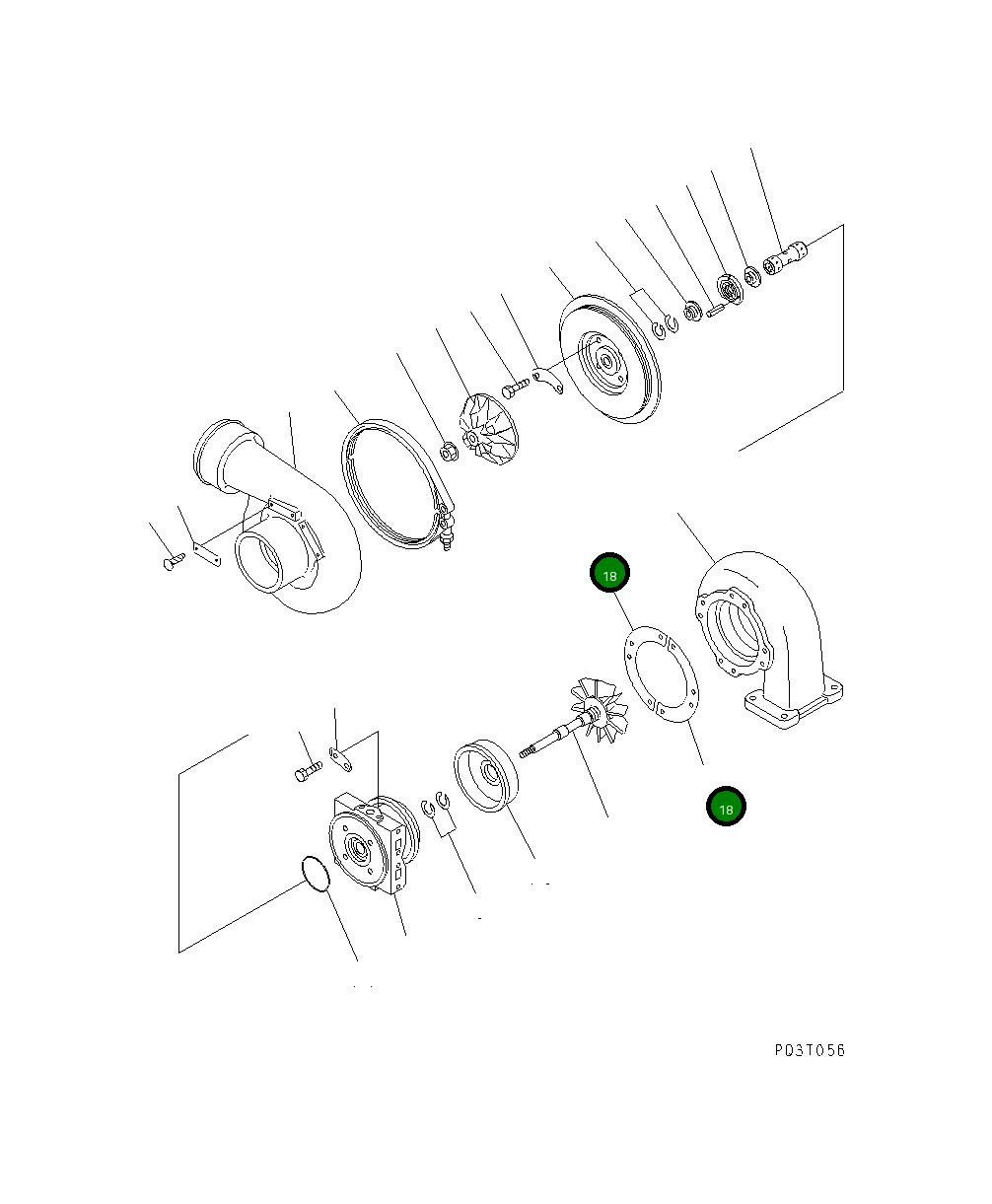 18

18

P03T056