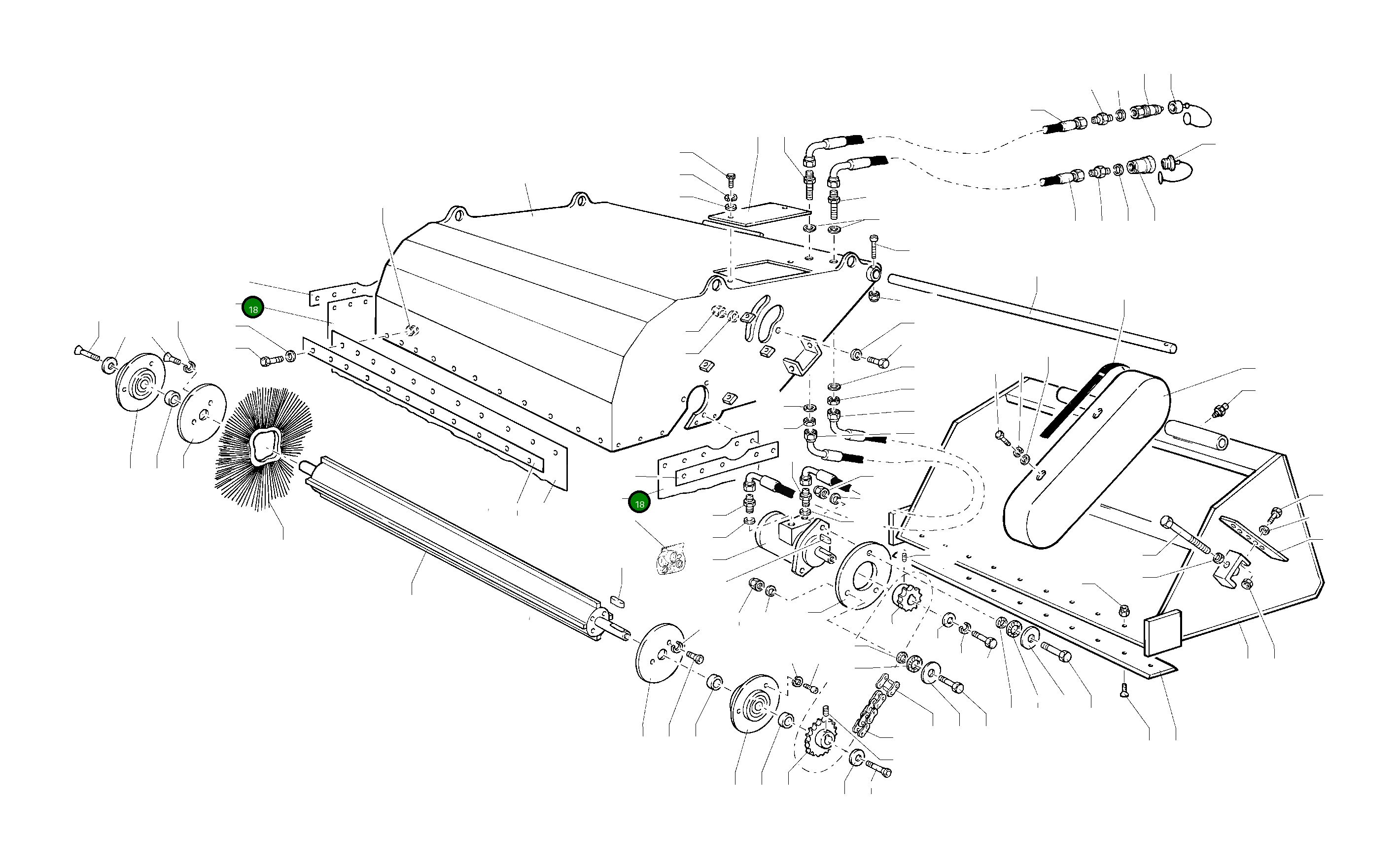 18

18