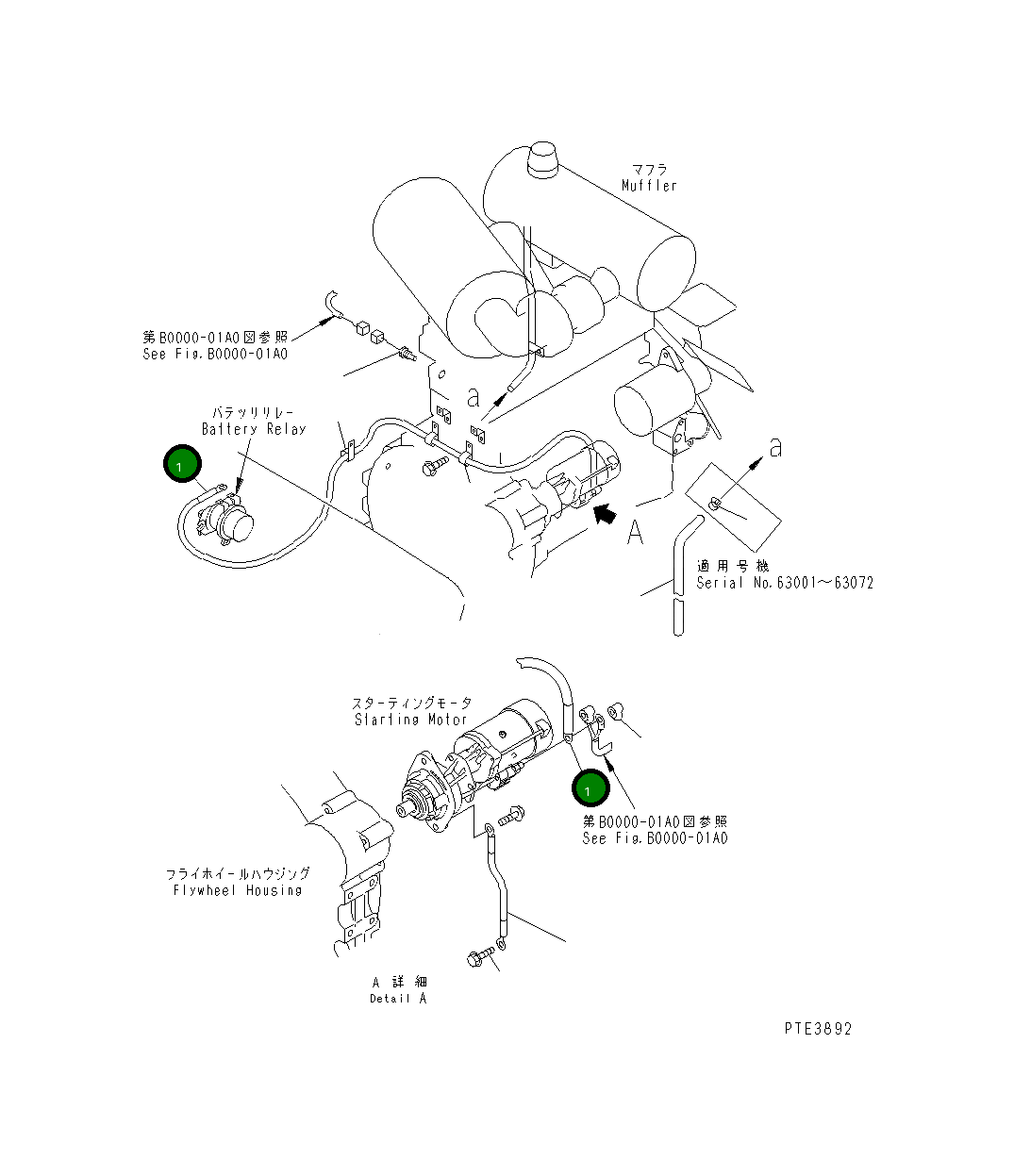 マフラ
Muffler

第B0000-01A0図参照
See Fig.B0000-01A0

a

バッテリリレー
Battery Relay

1

a

A

適用号機
Serial No.63001～63072

スターティングモータ
Starting Motor

1

第B0000-01A0図参照
See Fig.B0000-01A0

フライホイールハウジング
Flywheel Housing

A 詳細
Detail A

PTE3892