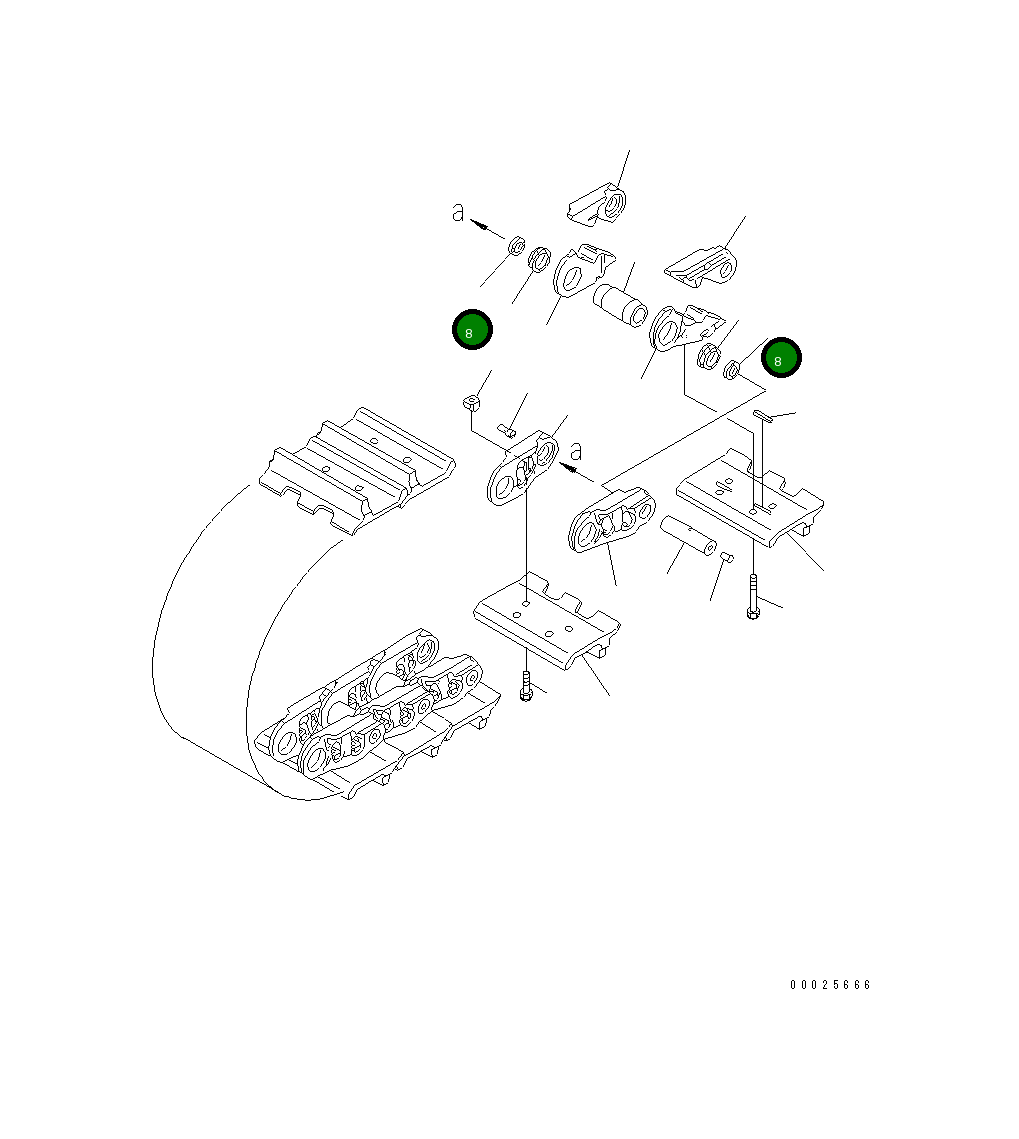 a
8
8
a
00025666