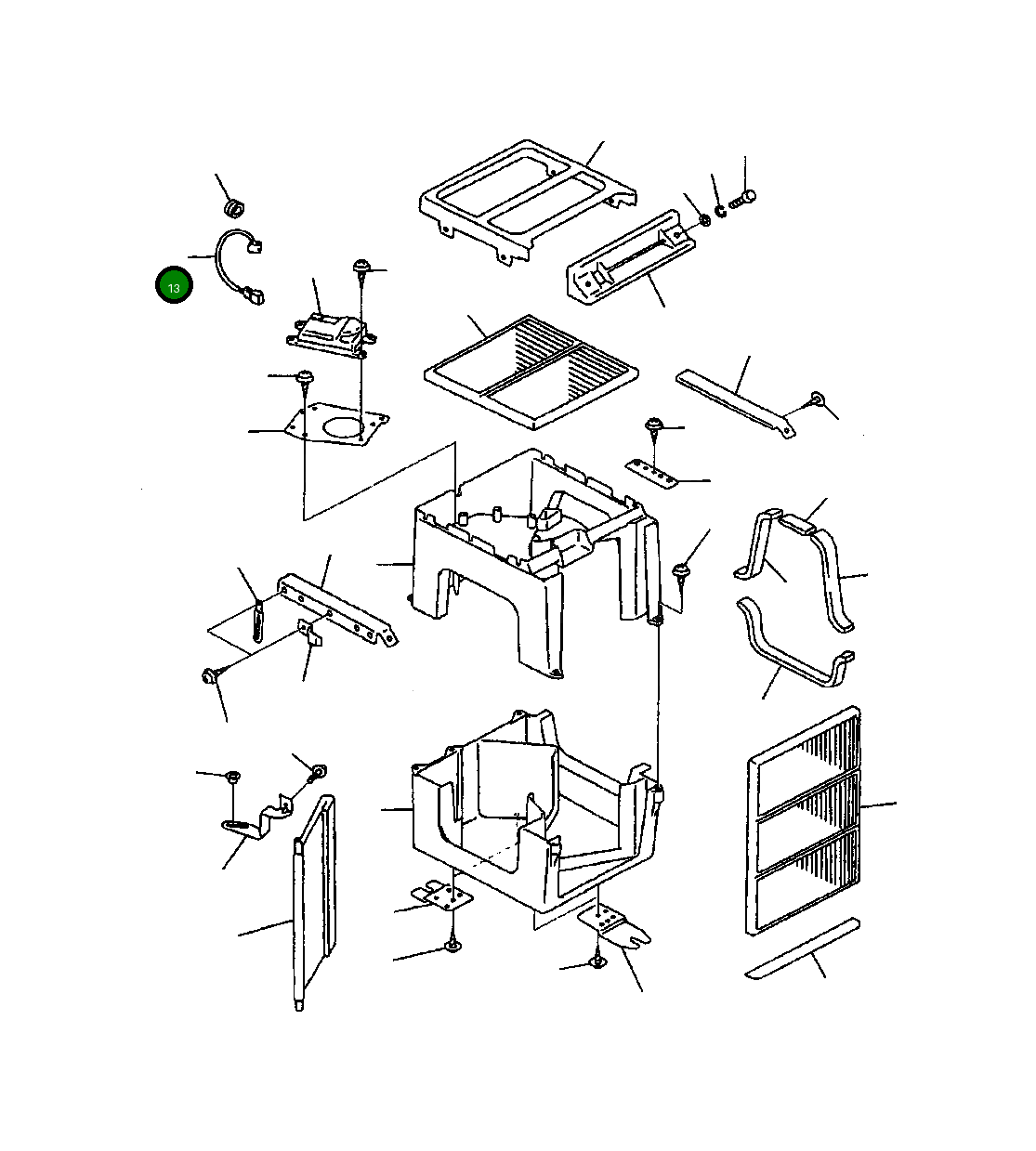 13