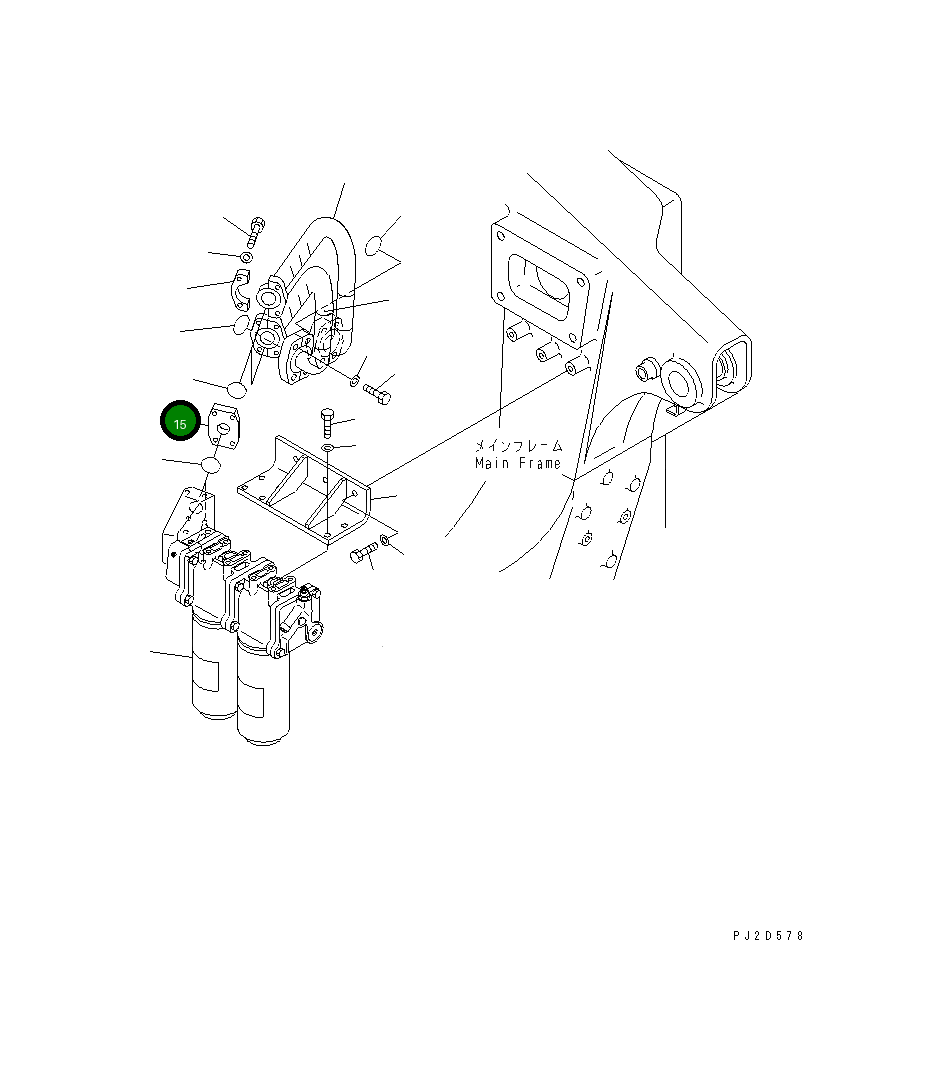 15

メインフレーム
Main Frame

PJ2D578