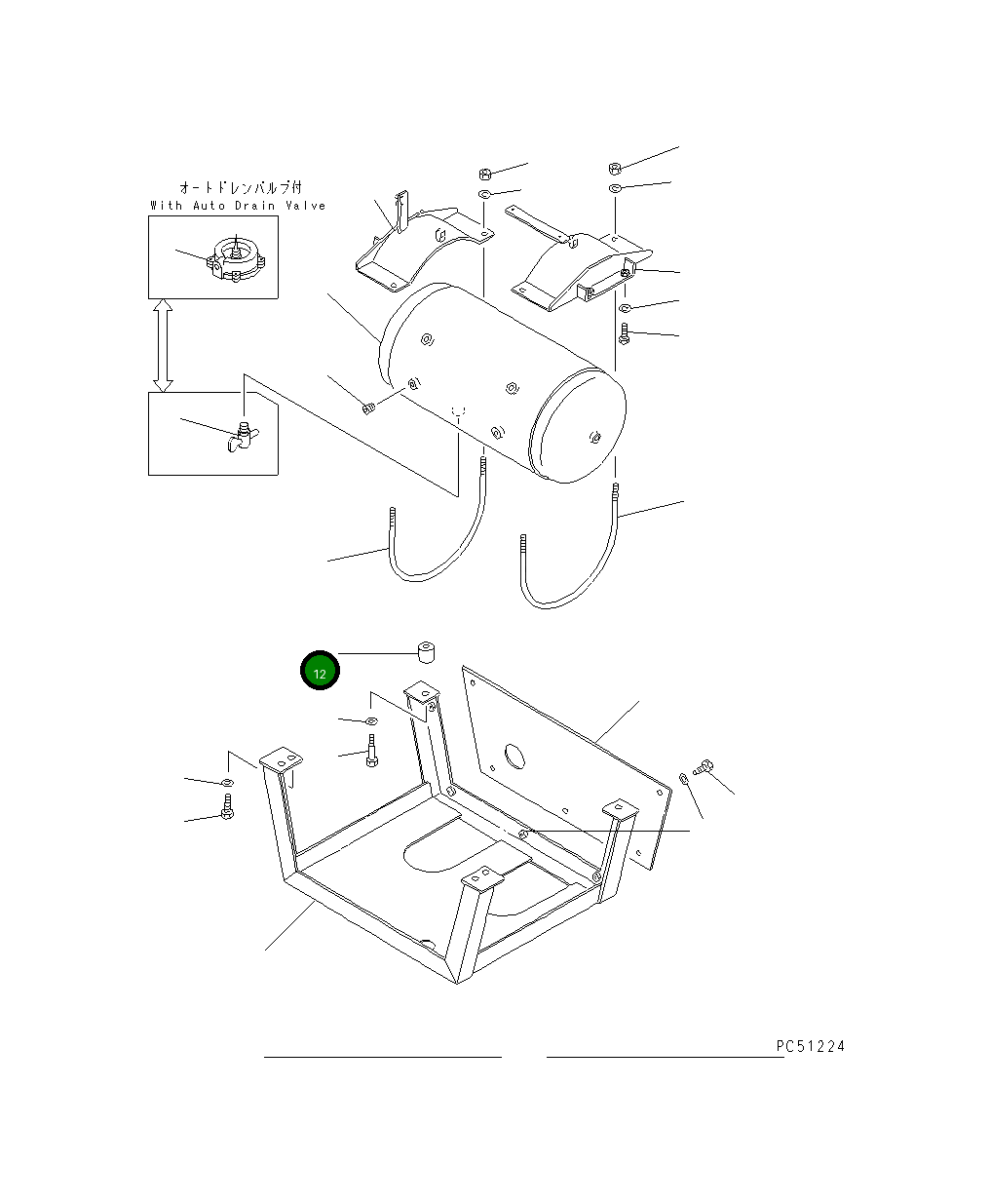 オートドレンバルブ付
With Auto Drain Valve

12

PC51224