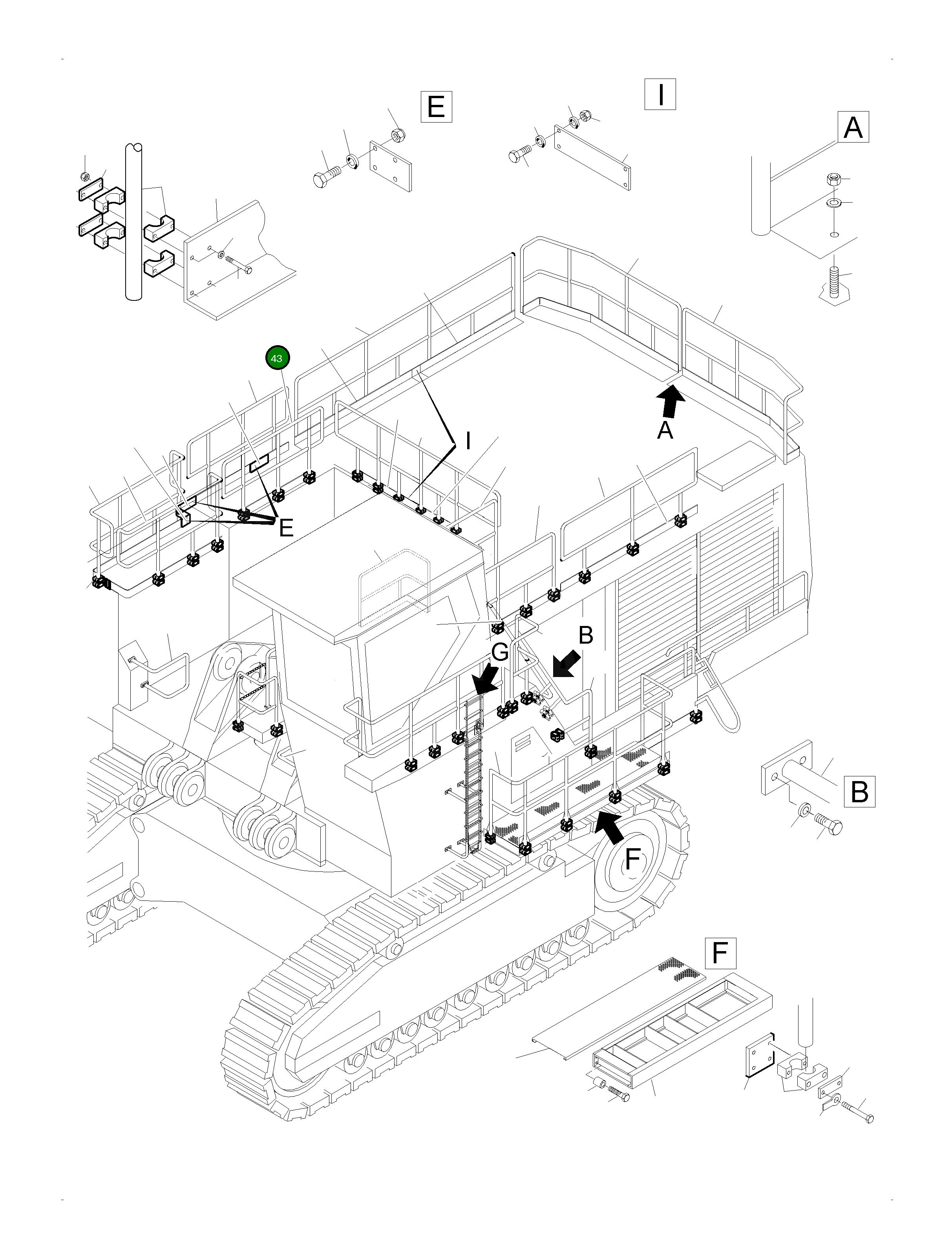 E

I

A

43

I

A

E

B

G

B

F

F