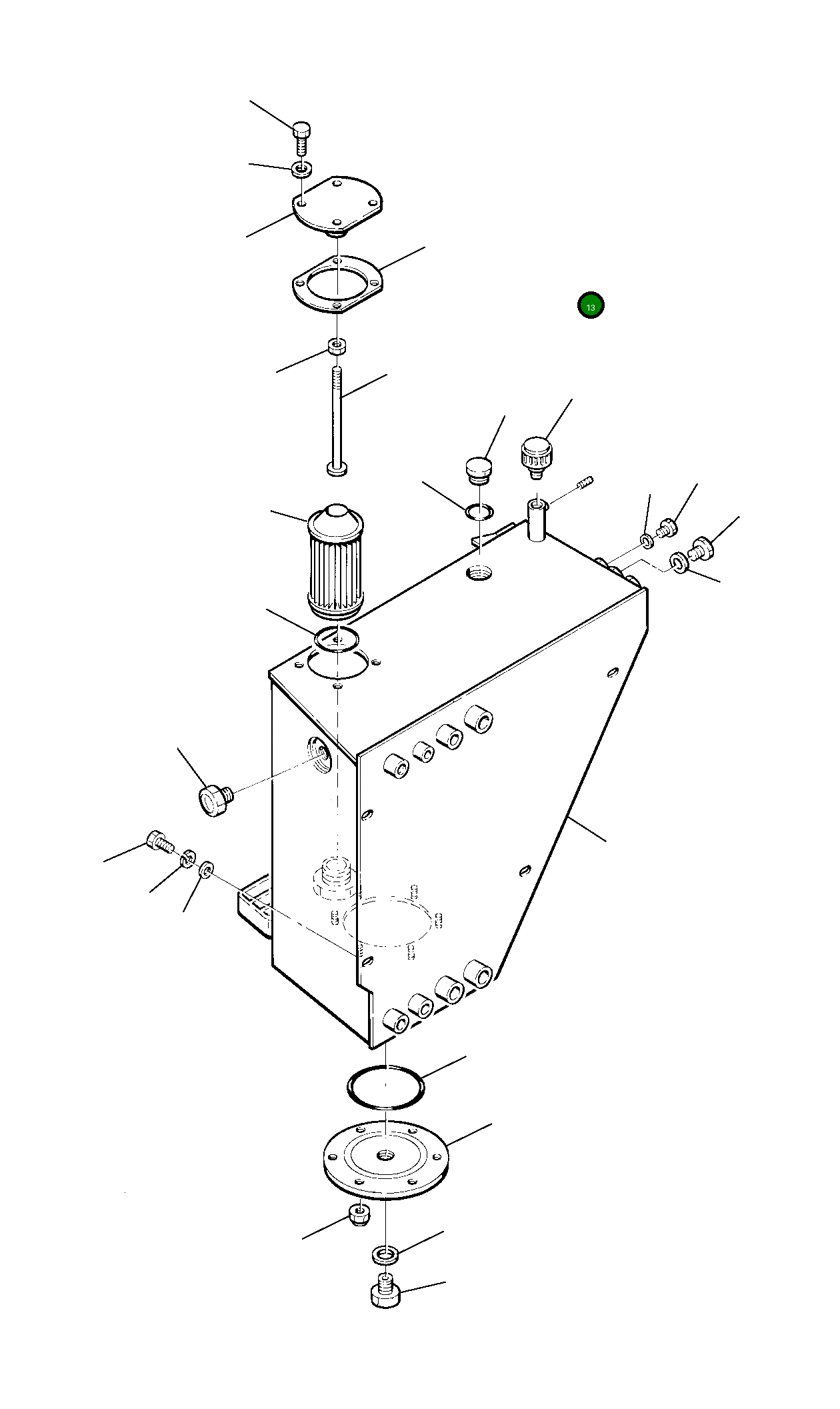 13